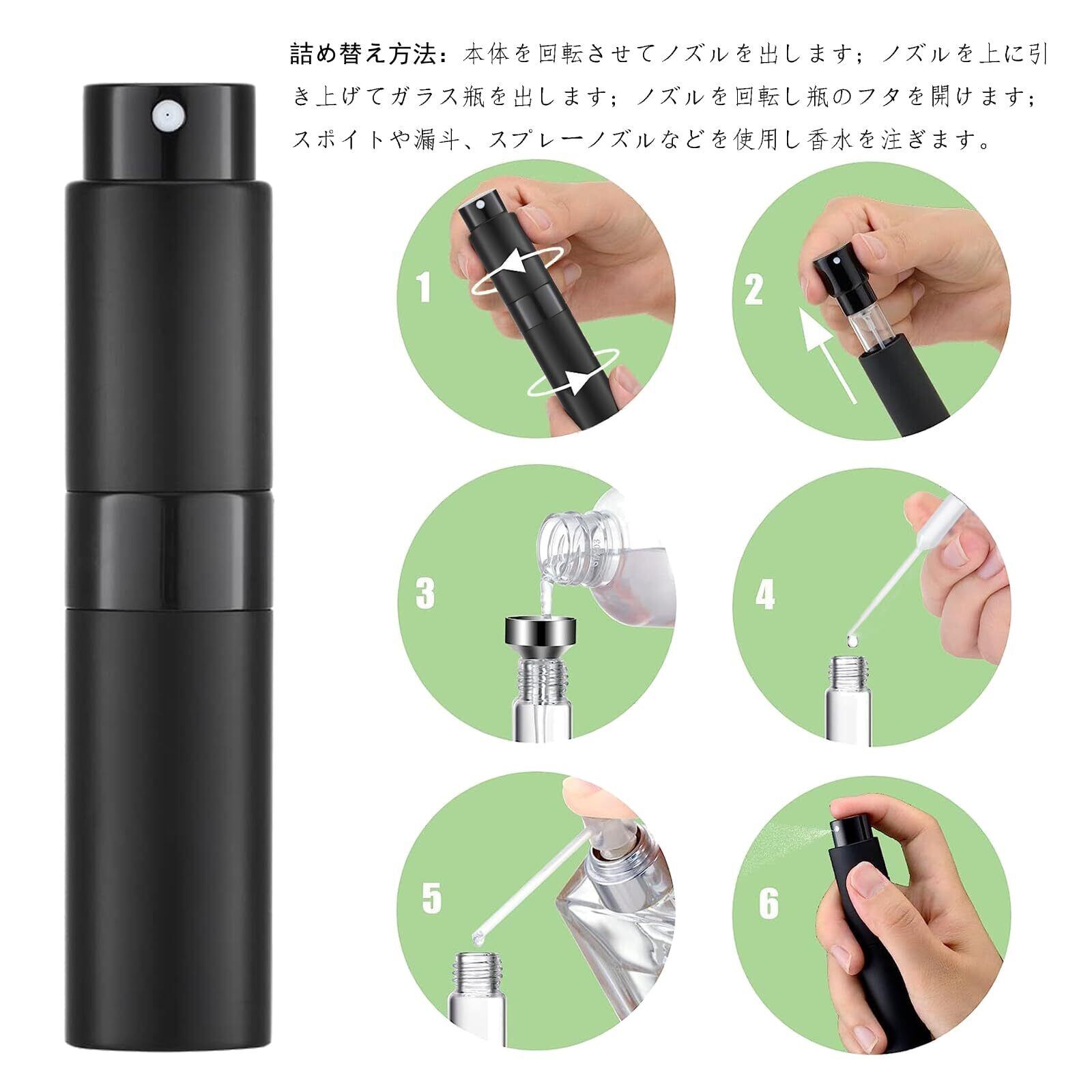 詰め替え方法：本体を回転させてノズルを出します；ノズルを上に引き上げてガラス瓶を出します；ノズルを回転し瓶のフタを開けます；スポイトや漏斗、スプレーノズルなどを使用し香水を注ぎます。

1

2

3

4

5

6