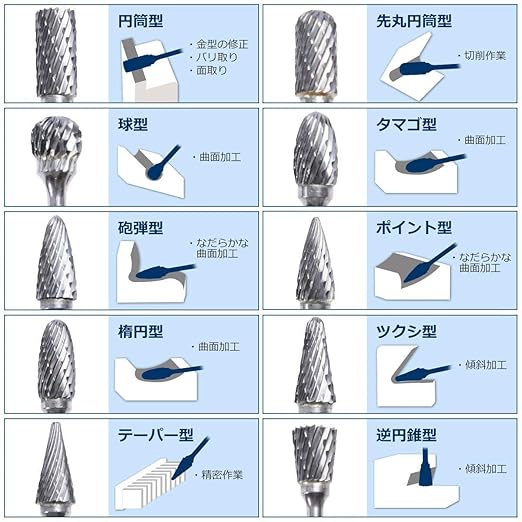 円筒型
・金型の修正
・バリ取り
・面取り

先丸円筒型
・切削作業

球型
・曲面加工

タマゴ型
・曲面加工

砲弾型
・なだらかな曲面加工

ポイント型
・なだらかな曲面加工

楕円型
・曲面加工

ツクシ型
・傾斜加工

テーパー型
・精密作業

逆円錐型
・傾斜加工