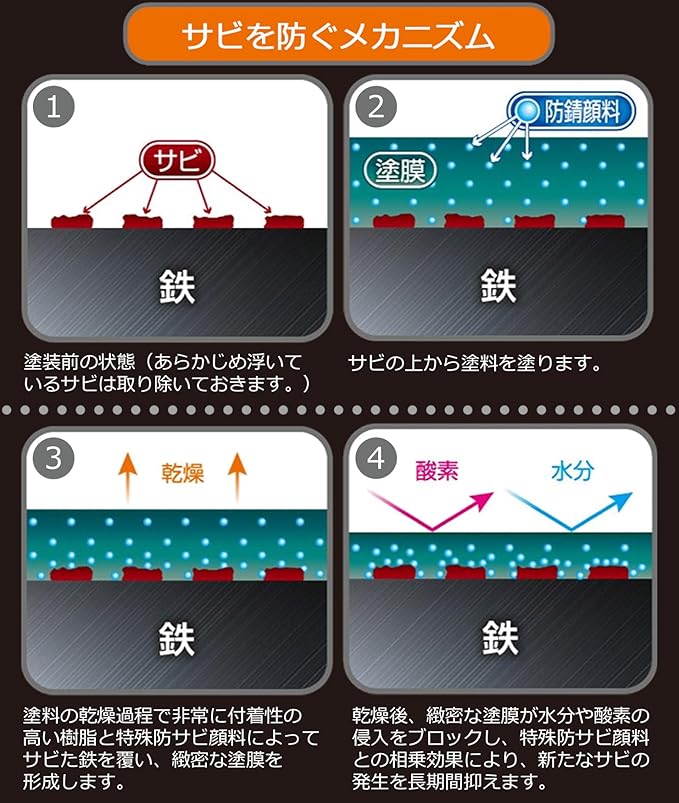 サビを防ぐメカニズム

1

サビ

鉄

塗装前の状態（あらかじめ浮いているサビは取り除いておきます。）

2

防錆顔料

塗膜

鉄

サビの上から塗料を塗ります。

3

乾燥

鉄

塗料の乾燥過程で非常に付着性の高い樹脂と特殊防サビ顔料によってサビた鉄を覆い、緻密な塗膜を形成します。

4

酸素

水分

鉄

乾燥後、緻密な塗膜が水分や酸素の侵入をブロックし、特殊防サビ顔料との相乗効果により、新たなサビの発生を長期間抑えます。