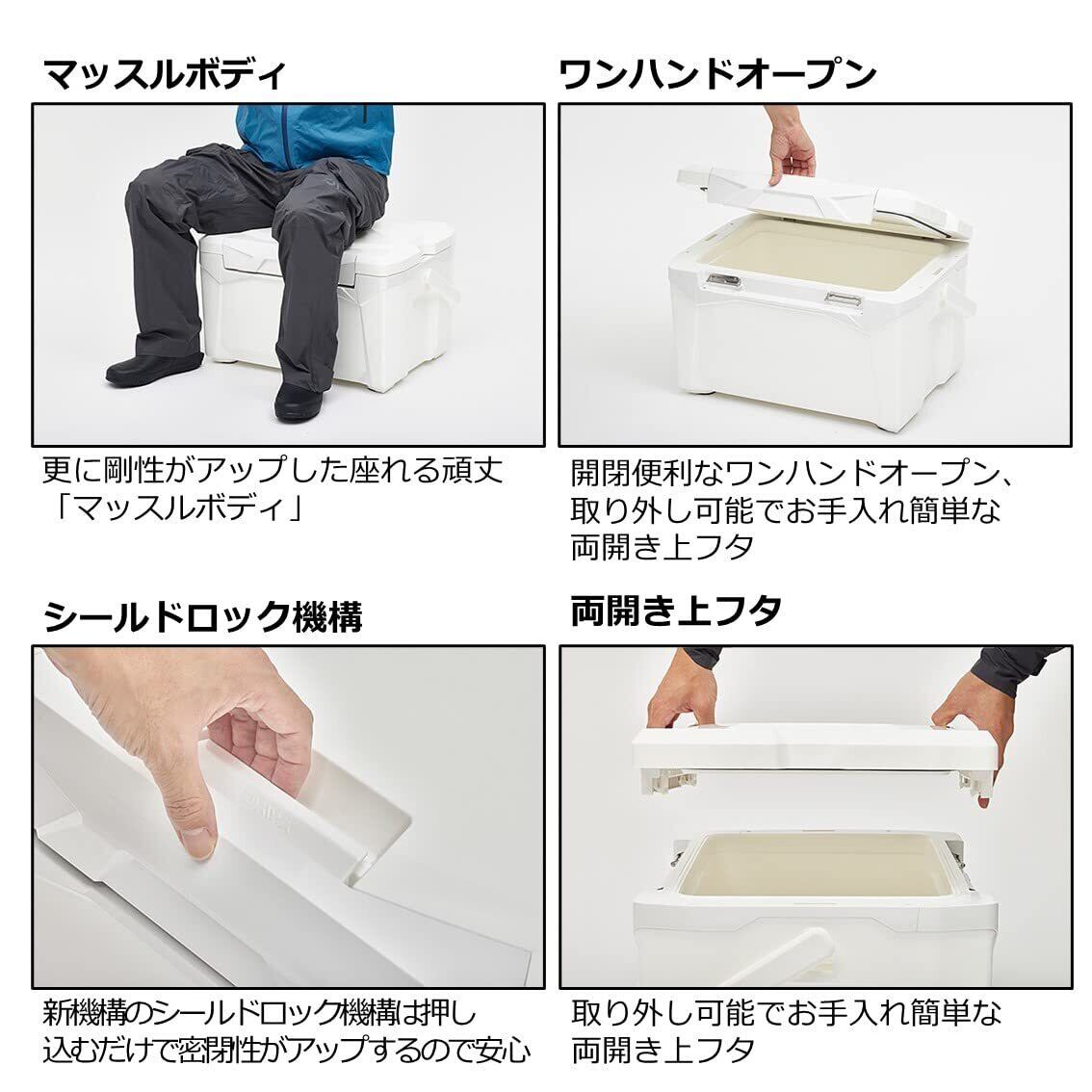 マッスルボディ

更に剛性がアップした座れる頑丈「マッスルボディ」

ワンハンドオープン

開閉便利なワンハンドオープン、取り外し可能でお手入れ簡単な両開き上フタ

シールドロック機構

新機構のシールドロック機構は押し込むだけで密閉性がアップするので安心

両開き上フタ

取り外し可能でお手入れ簡単な両開き上フタ