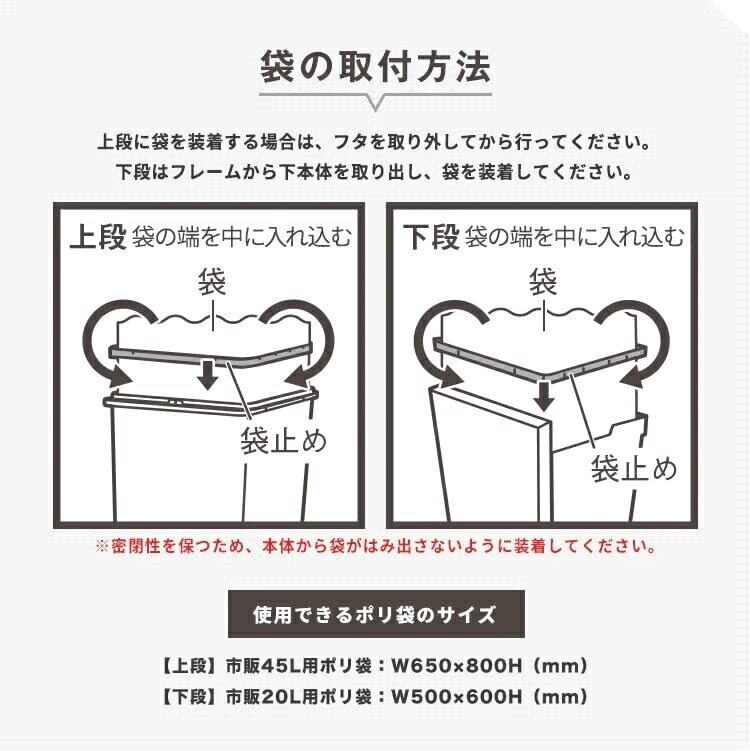 袋の取付方法

上段に袋を装着する場合は、フタを取り外してから行ってください。
下段はフレームから下本体を取り出し、袋を装着してください。

上段 袋の端を中に入れ込む

袋

袋止め

下段 袋の端を中に入れ込む

袋

袋止め

※密閉性を保つため、本体から袋がはみ出さないように装着してください。

使用できるポリ袋のサイズ

【上段】市販45L用ポリ袋：W650×800H（mm）
【下段】市販20L用ポリ袋：W500×600H（mm）