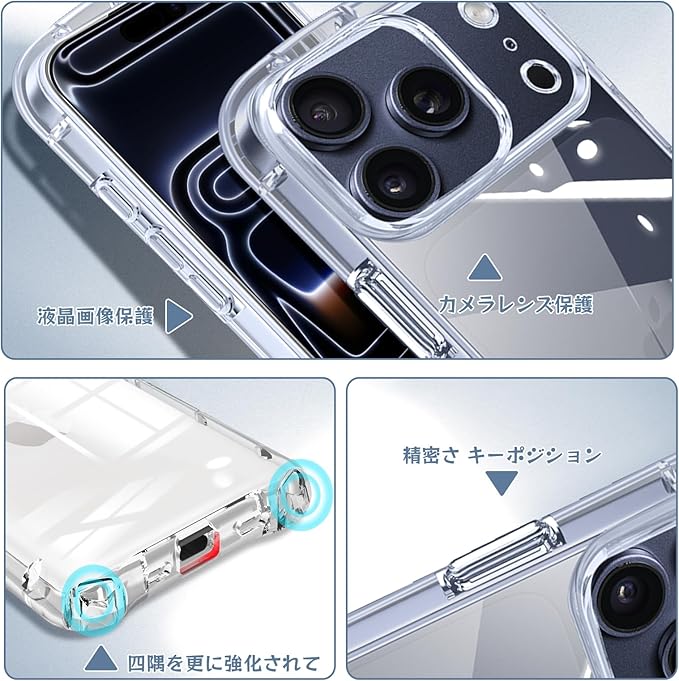 液晶画像保護

カメラレンズ保護

精密さ キーポジション

四隅を更に強化されて