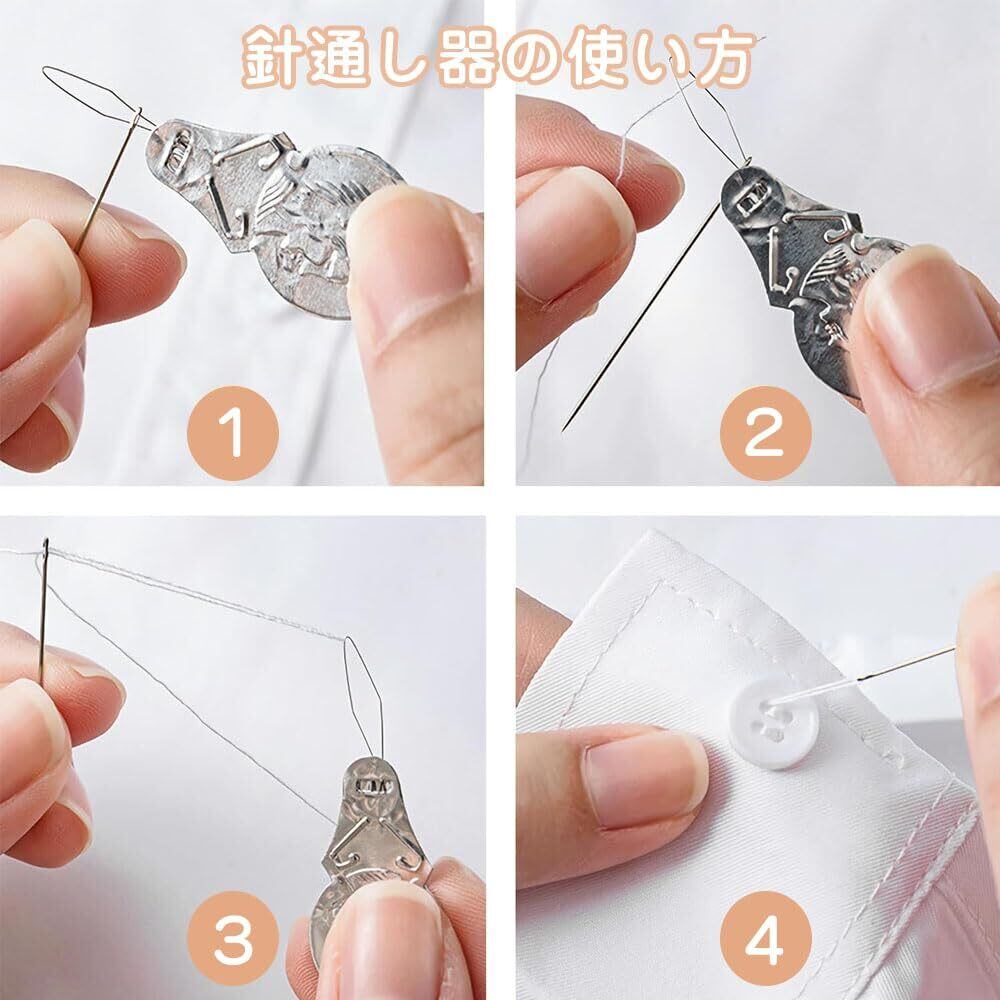 針通し器の使い方

1

2

3

4