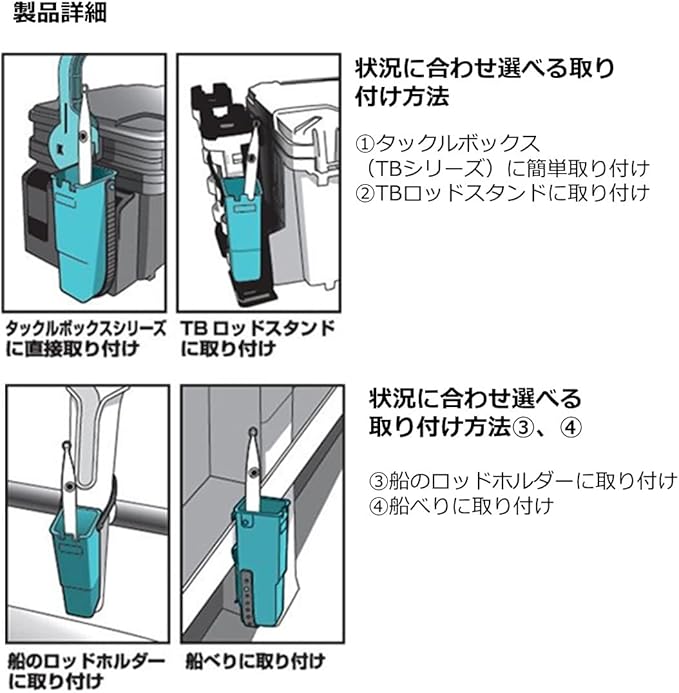 製品詳細

タックルボックスシリーズに直接取り付け

TB ロッドスタンドに取り付け

状況に合わせ選べる取り付け方法

①タックルボックス（TBシリーズ）に簡単取り付け
②TBロッドスタンドに取り付け

船のロッドホルダーに取り付け

船べりに取り付け

状況に合わせ選べる取り付け方法③、④

③船のロッドホルダーに取り付け
④船べりに取り付け