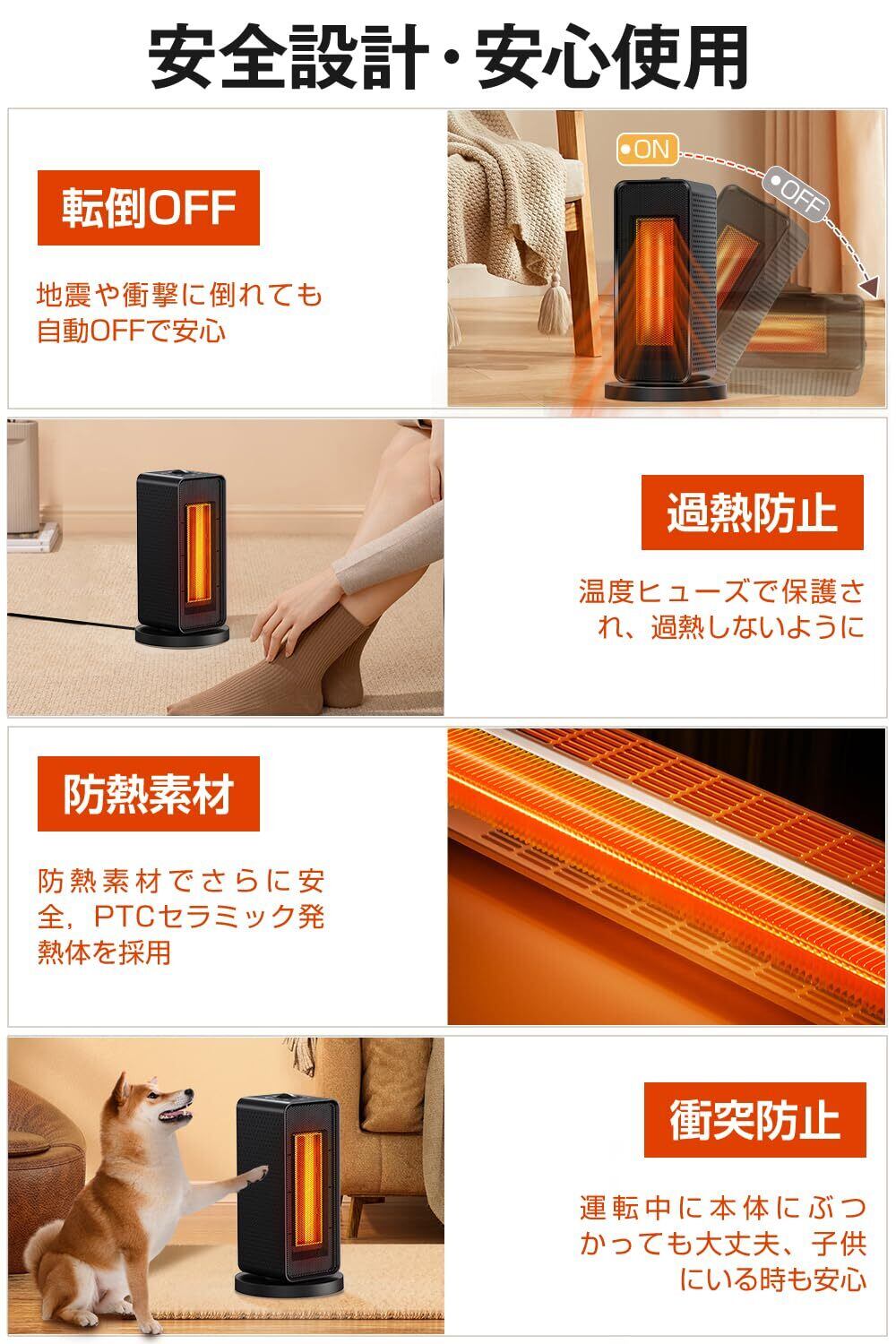 安全設計・安心使用

転倒OFF

地震や衝撃に倒れても自動OFFで安心

ON

OFF

過熱防止

温度ヒューズで保護され、過熱しないように

防熱素材

防熱素材でさらに安全，PTCセラミック発熱体を採用

衝突防止

運転中に本体にぶつかっても大丈夫、子供にいる時も安心