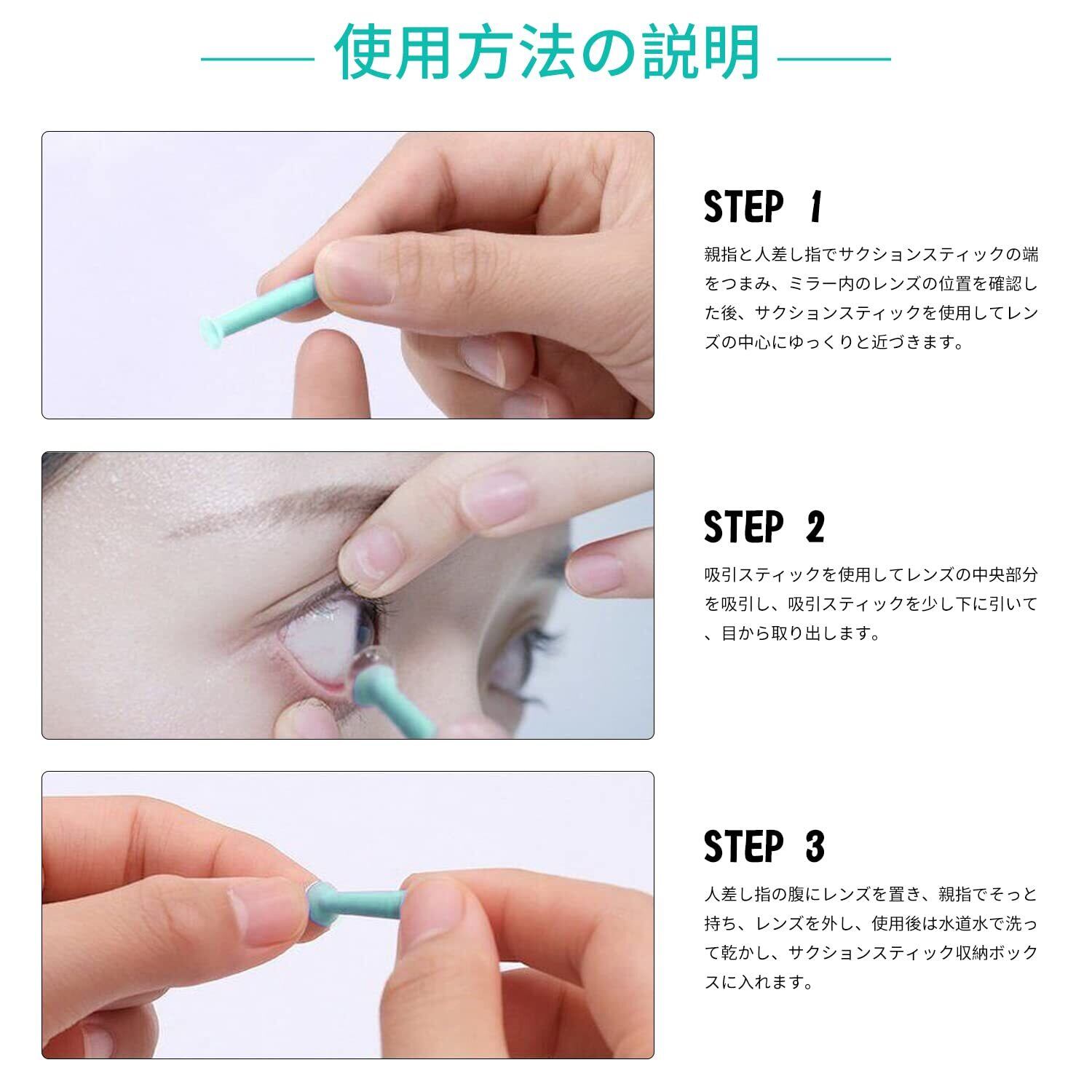 使用方法の説明

STEP 1

親指と人差し指でサクションスティックの端をつまみ、ミラー内のレンズの位置を確認した後、サクションスティックを使用してレンズの中心にゆっくりと近づきます。

STEP 2

吸引スティックを使用してレンズの中央部分を吸引し、吸引スティックを少し下に引いて、目から取り出します。

STEP 3

人差し指の腹にレンズを置き、親指でそっと持ち、レンズを外し、使用後は水道水で洗って乾かし、サクションスティック収納ボックスに入れます。