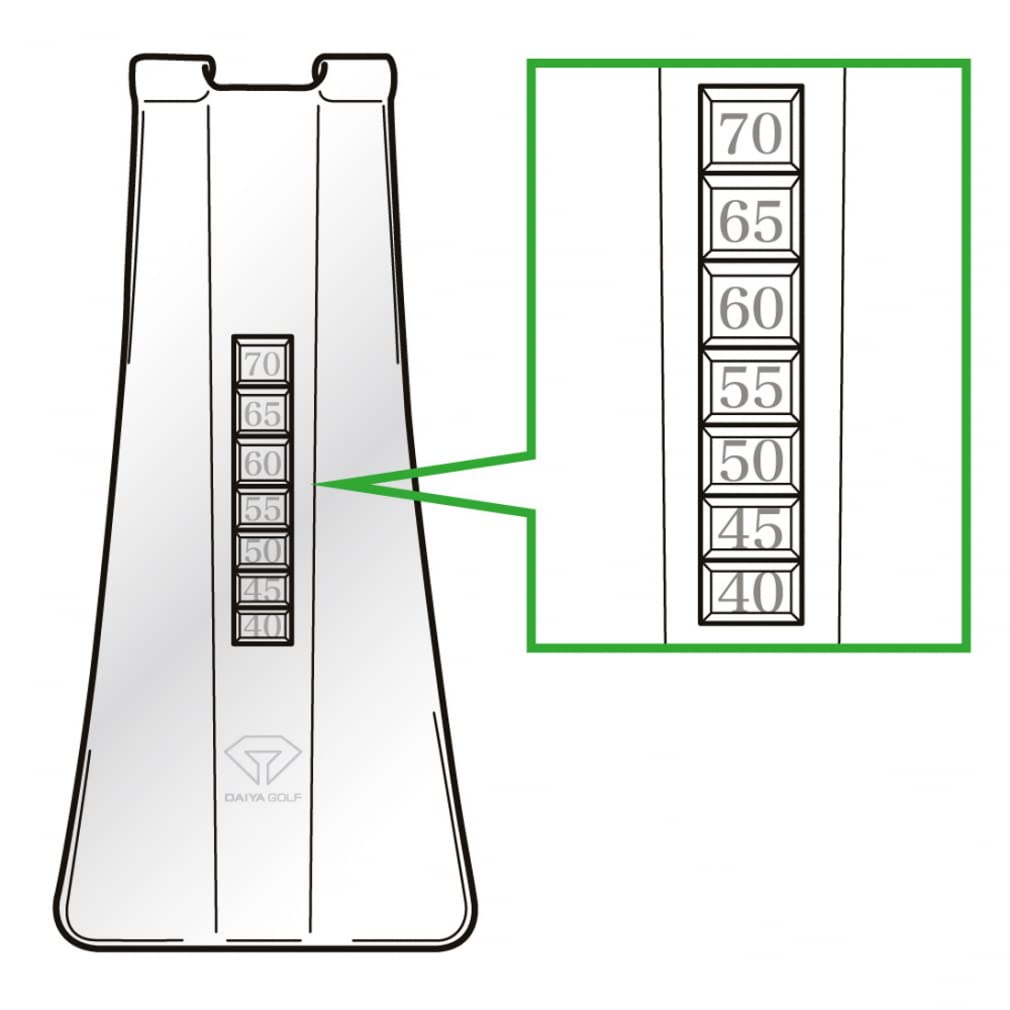 70
65
60
55
50
45
40

DAIYA GOLF

70
65
60
55
50
45
40