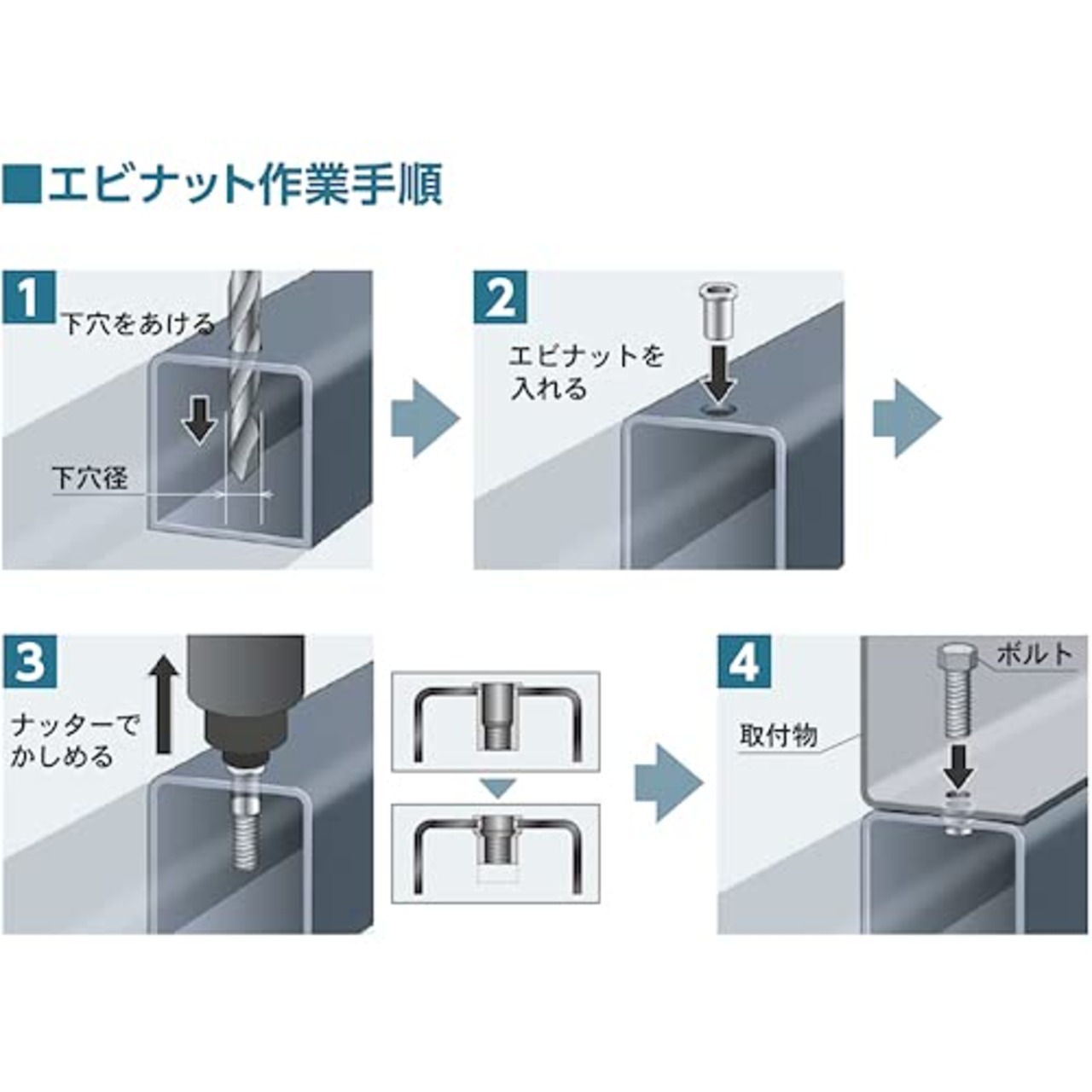 ■エビナット作業手順

1
下穴をあける
下穴径

2
エビナットを入れる

3
ナッターでかしめる

4
ボルト
取付物