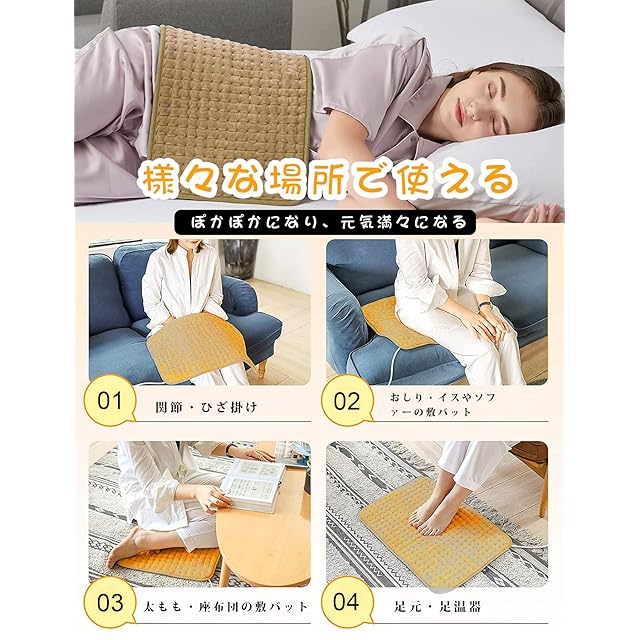 様々な場所で使える

ぽかぽかになり、元気満々になる

01 関節・ひざ掛け

02 おしり・イスやソファーの敷パット

03 太もも・座布団の敷パット

04 足元・足温器