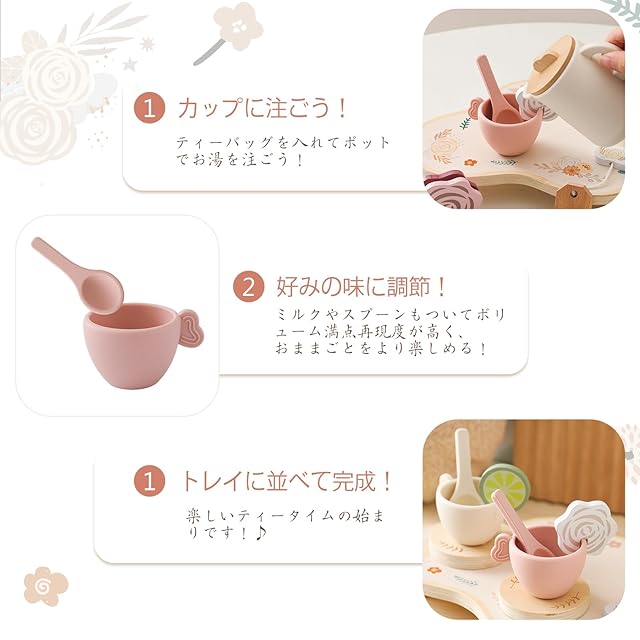 1 カップに注ごう！

ティーバッグを入れてポットでお湯を注ごう！

2 好みの味に調節！

ミルクやスプーンもついてボリューム満点再現度が高く、おままごとをより楽しめる！

1 トレイに並べて完成！

楽しいティータイムの始まりです！♪