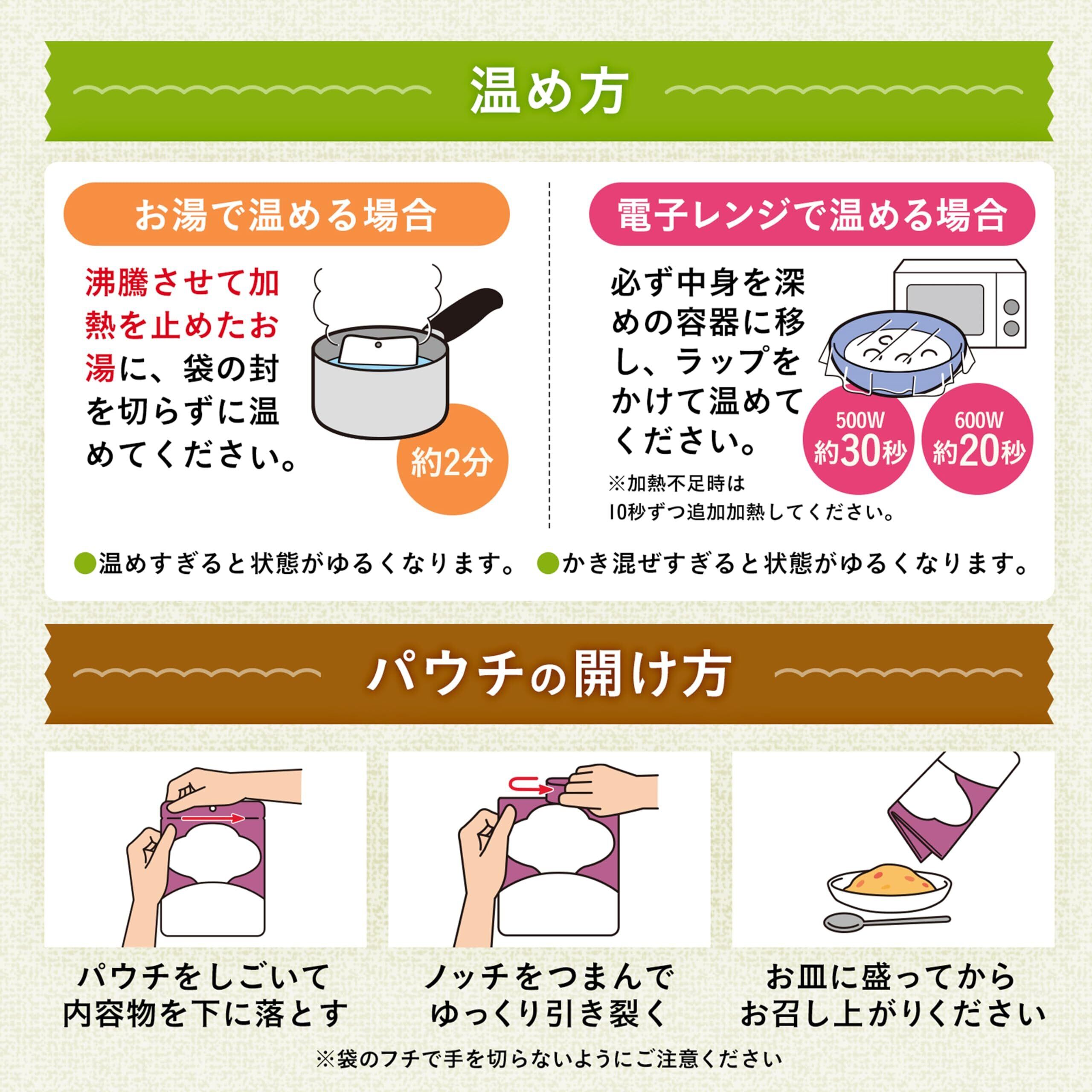 温め方

お湯で温める場合

沸騰させて加熱を止めたお湯に、袋の封を切らずに温めてください。

約2分

電子レンジで温める場合

必ず中身を深めの容器に移し、ラップをかけて温めてください。

500W 約30秒

600W 約20秒

※加熱不足時は10秒ずつ追加加熱してください。

●温めすぎると状態がゆるくなります。 ●かき混ぜすぎると状態がゆるくなります。

パウチの開け方

パウチをしごいて内容物を下に落とす

ノッチをつまんでゆっくり引き裂く

お皿に盛ってからお召し上がりください

※袋のフチで手を切らないようにご注意ください