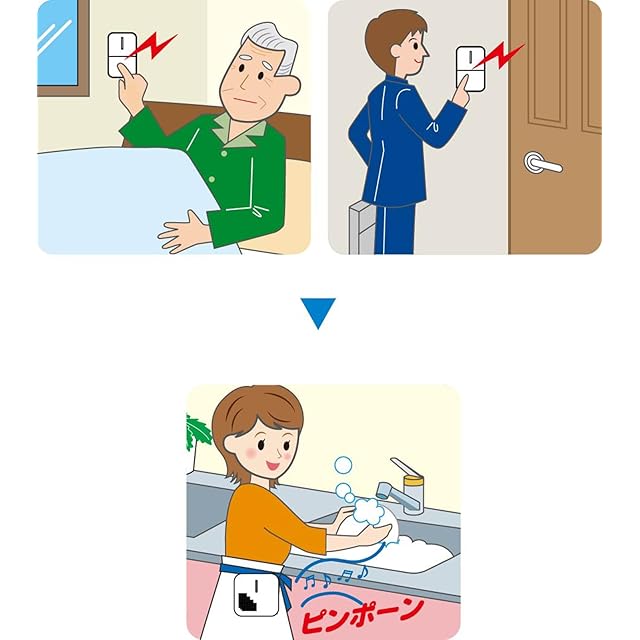 ピンポーン