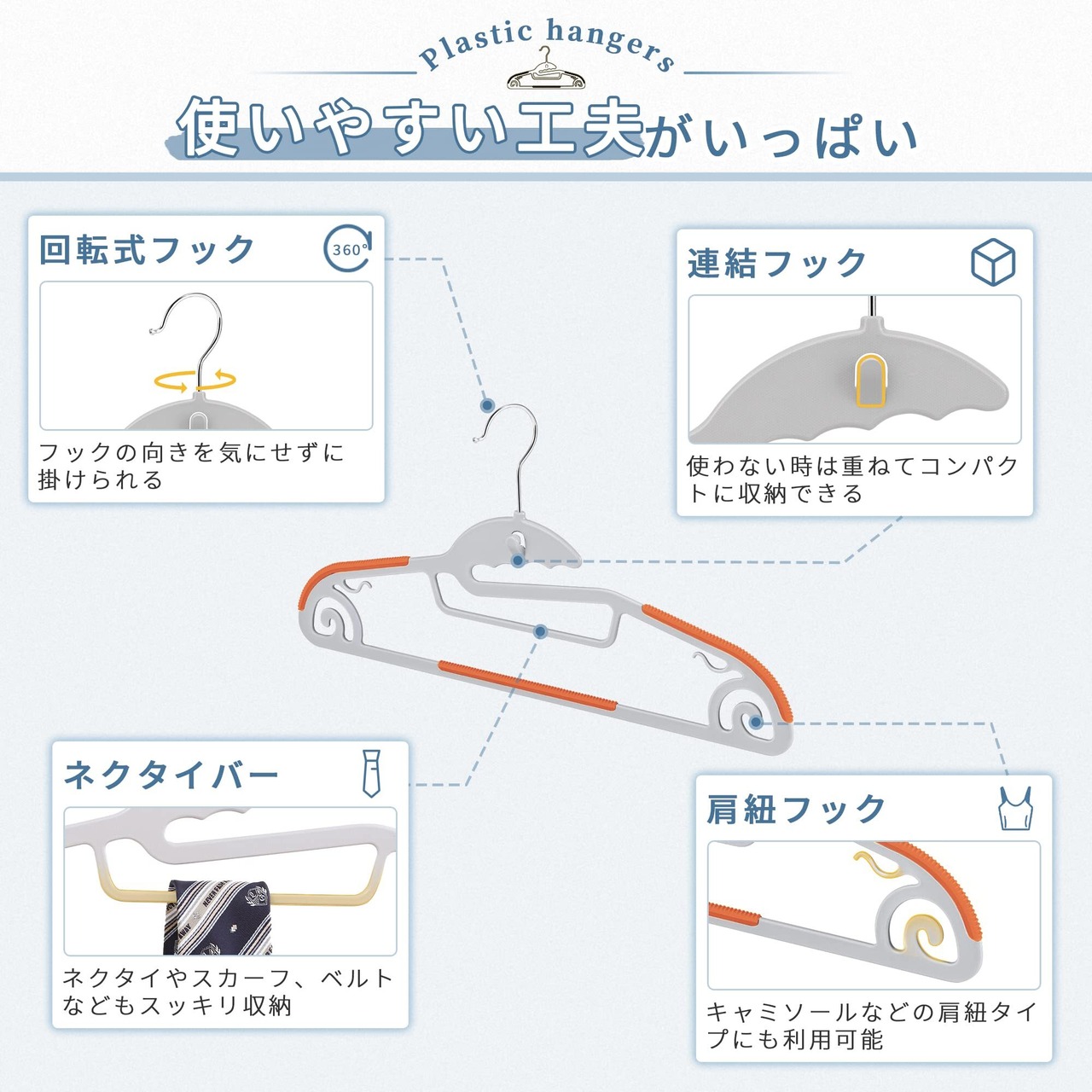 Plastic hangers

使いやすい工夫がいっぱい

回転式フック

360°

フックの向きを気にせずに掛けられる

連結フック

使わない時は重ねてコンパクトに収納できる

ネクタイバー

ネクタイやスカーフ、ベルトなどもスッキリ収納

肩紐フック

キャミソールなどの肩紐タイプにも利用可能