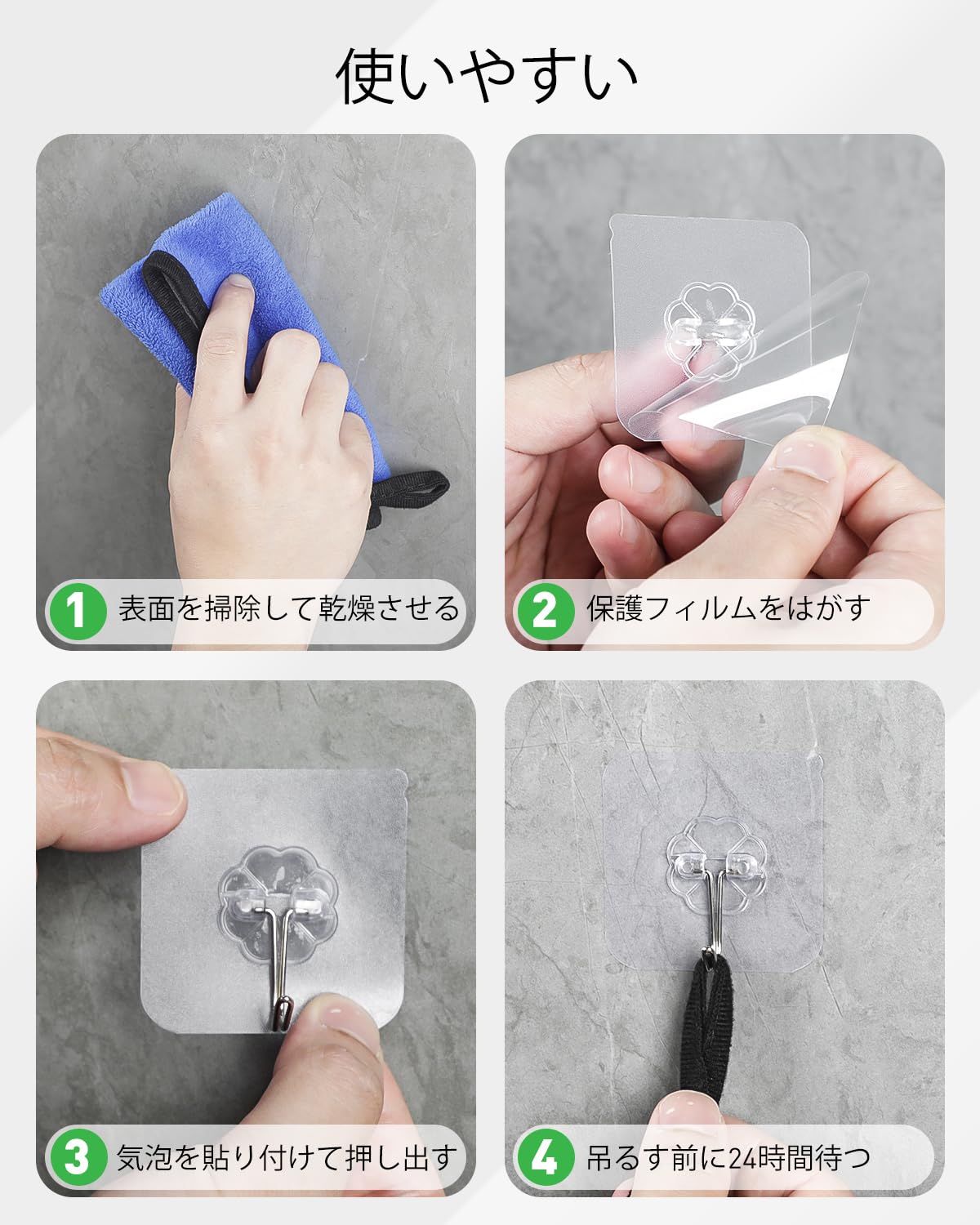 使いやすい

1 表面を掃除して乾燥させる

2 保護フィルムをはがす

3 気泡を貼り付けて押し出す

4 吊るす前に24時間待つ