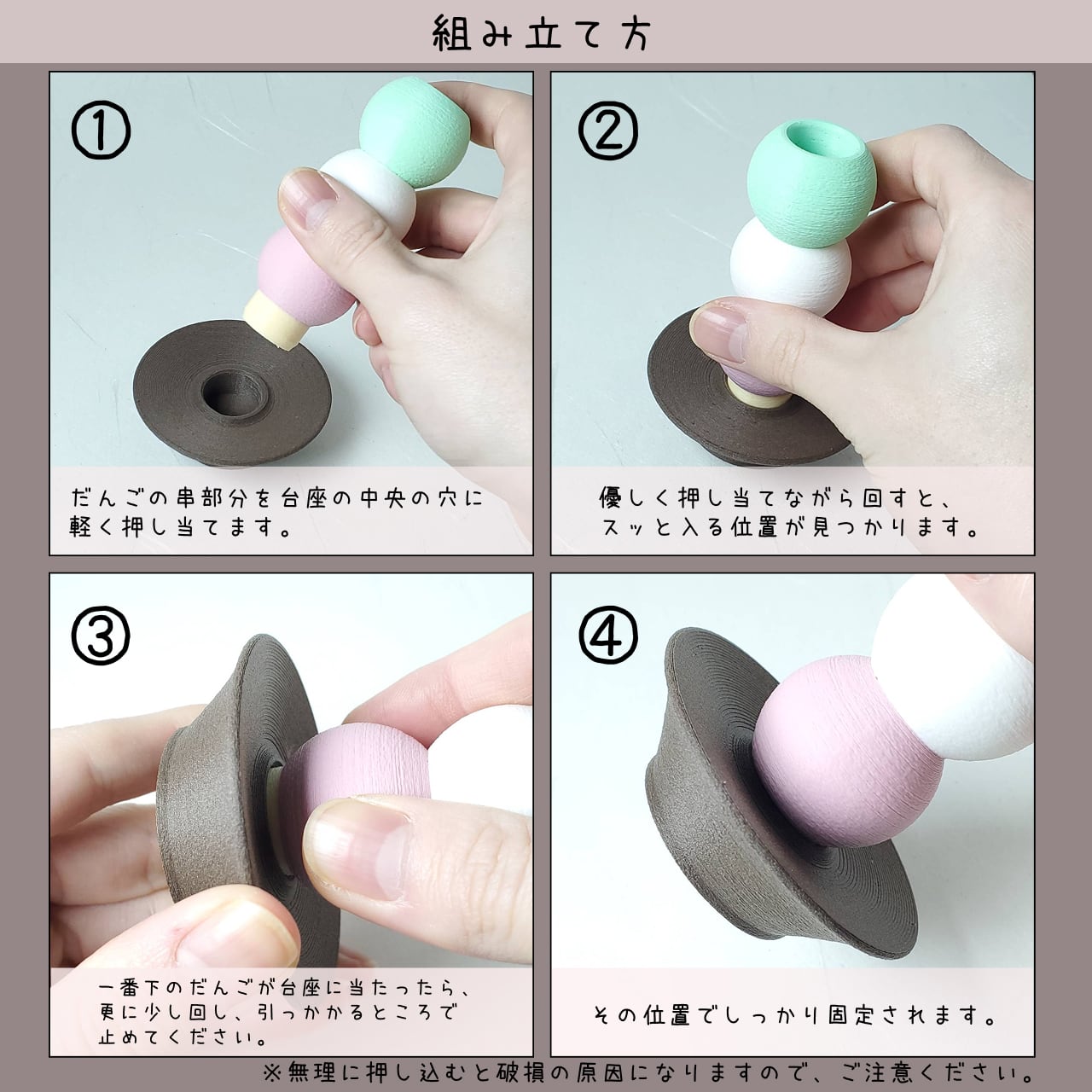 組み立て方

①

だんごの串部分を台座の中央の穴に軽く押し当てます。

②

優しく押し当てながら回すと、スッと入る位置が見つかります。

③

一番下のだんごが台座に当たったら、更に少し回し、引っかかるところで止めてください。

④

その位置でしっかり固定されます。

※無理に押し込むと破損の原因になりますので、ご注意ください。