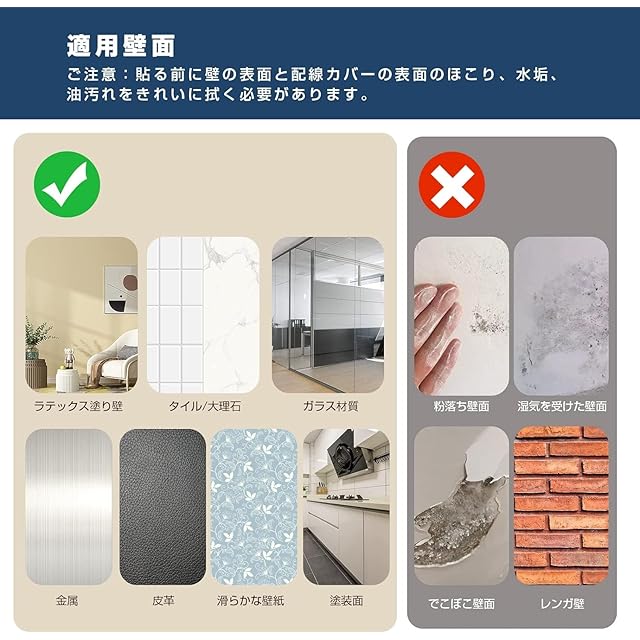 適用壁面

ご注意：貼る前に壁の表面と配線カバーの表面のほこり、水垢、油汚れをきれいに拭く必要があります。

ラテックス塗り壁

タイル/大理石

ガラス材質

金属

皮革

滑らかな壁紙

塗装面

粉落ち壁面

湿気を受けた壁面

でこぼこ壁面

レンガ壁