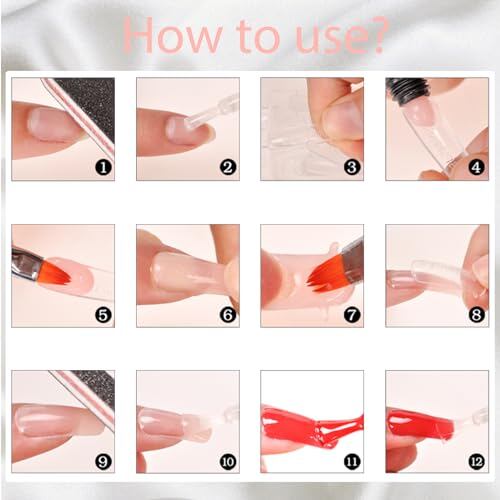 How to use?

1
2
3
4
5
6
7
8
9
10
11
12