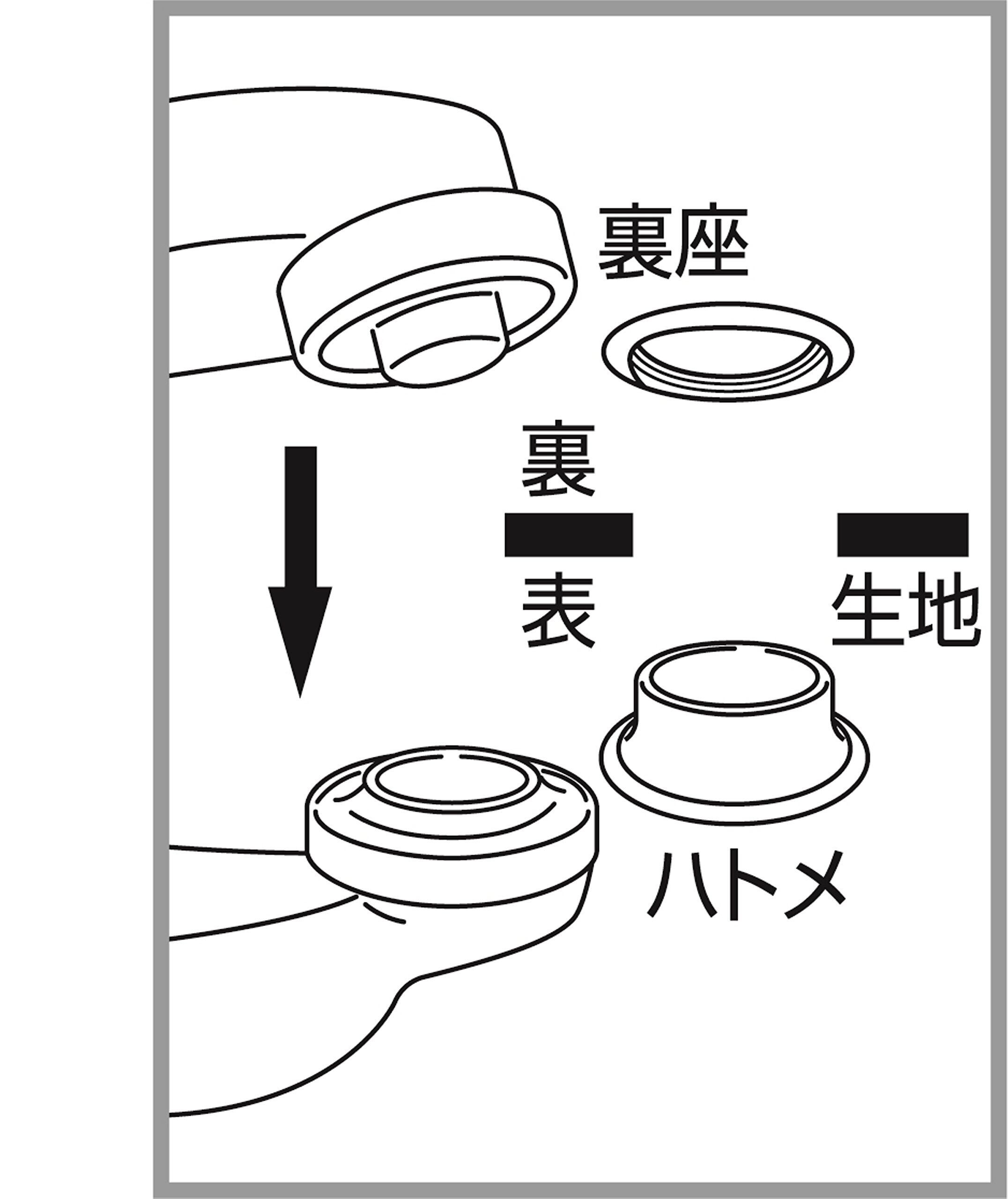 裏座

裏

表

生地

ハトメ