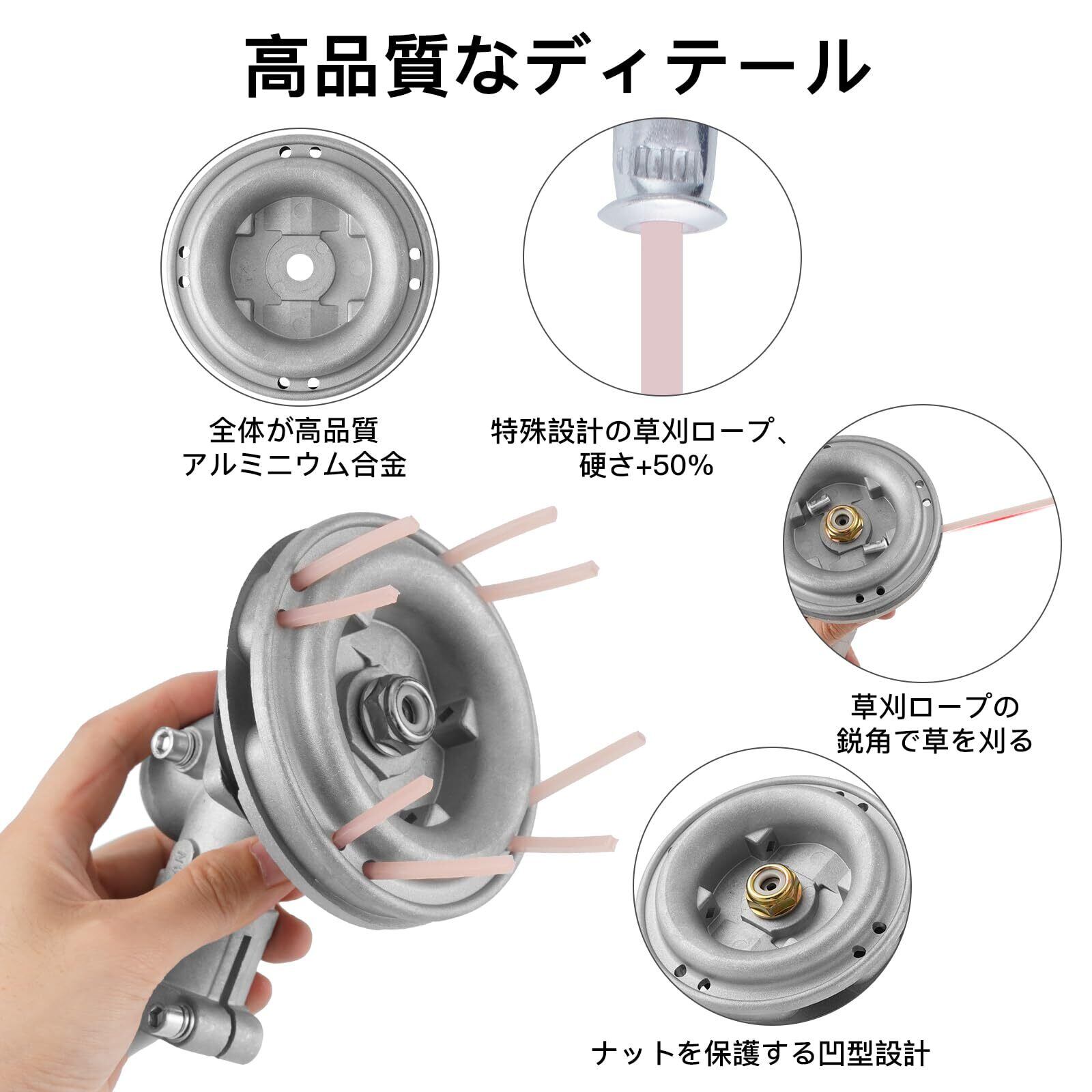 高品質なディテール

全体が高品質
アルミニウム合金

特殊設計の草刈ロープ、
硬さ+50%

草刈ロープの
鋭角で草を刈る

ナットを保護する凹型設計