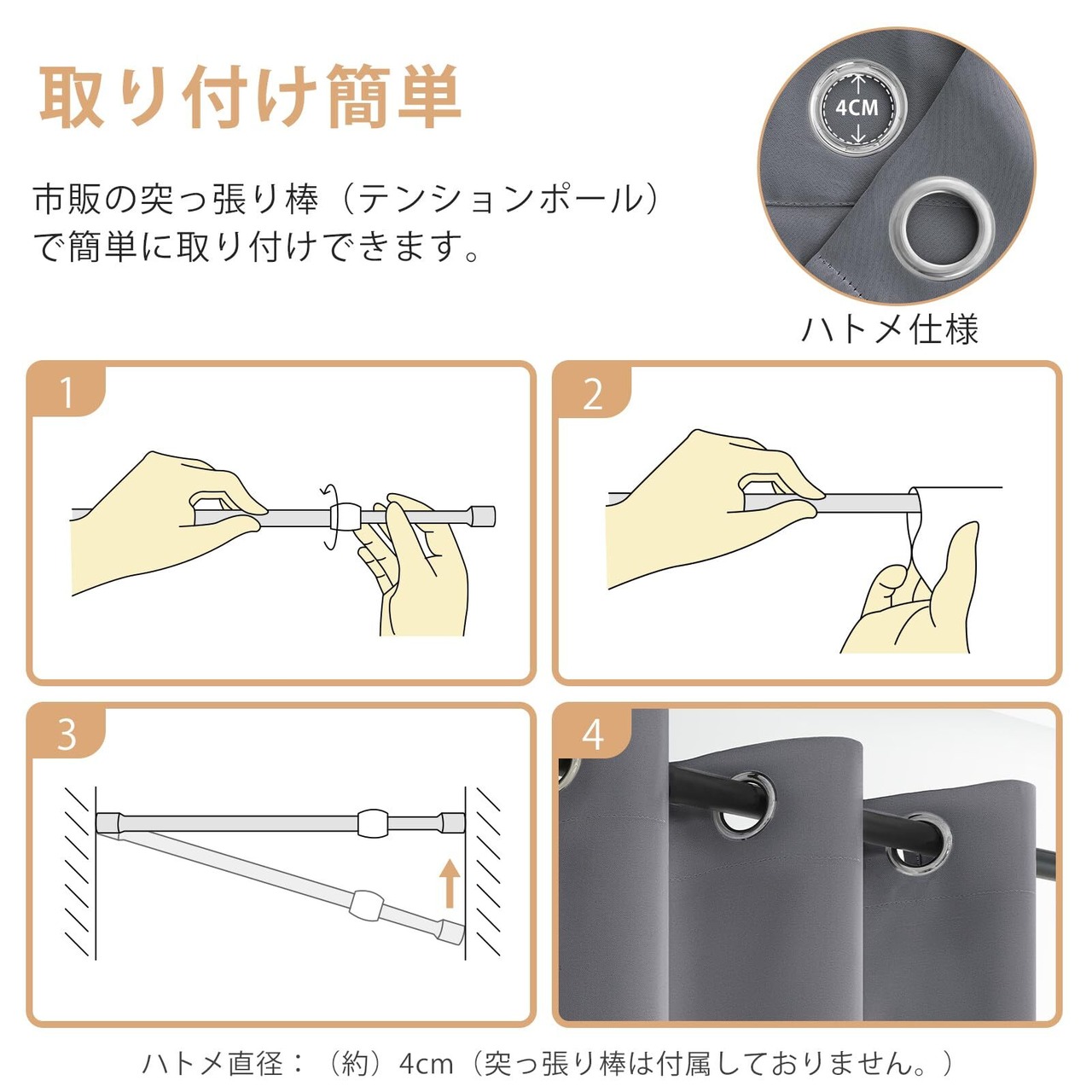 取り付け簡単

市販の突っ張り棒（テンションポール）で簡単に取り付けできます。

4CM

ハトメ仕様

1

2

3

4

ハトメ直径：（約）4cm（突っ張り棒は付属しておりません。）