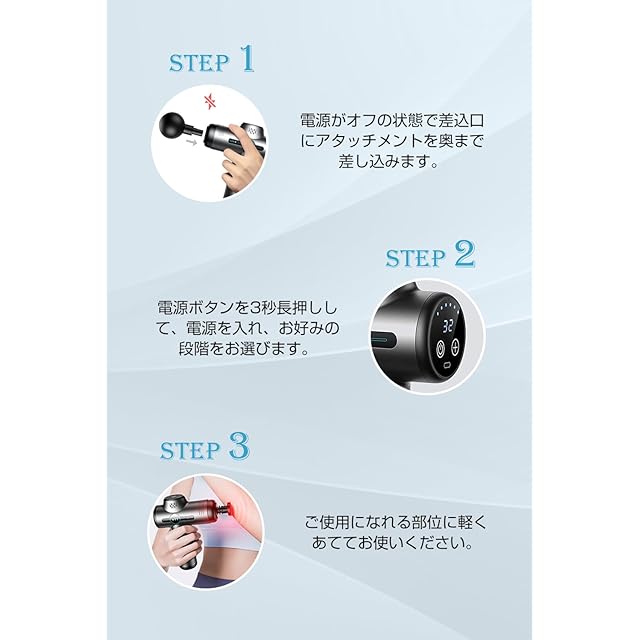 STEP 1

電源がオフの状態で差込口にアタッチメントを奥まで差し込みます。

STEP 2

電源ボタンを3秒長押しして、電源を入れ、お好みの段階をお選びます。

32

STEP 3

ご使用になれる部位に軽くあててお使いください。