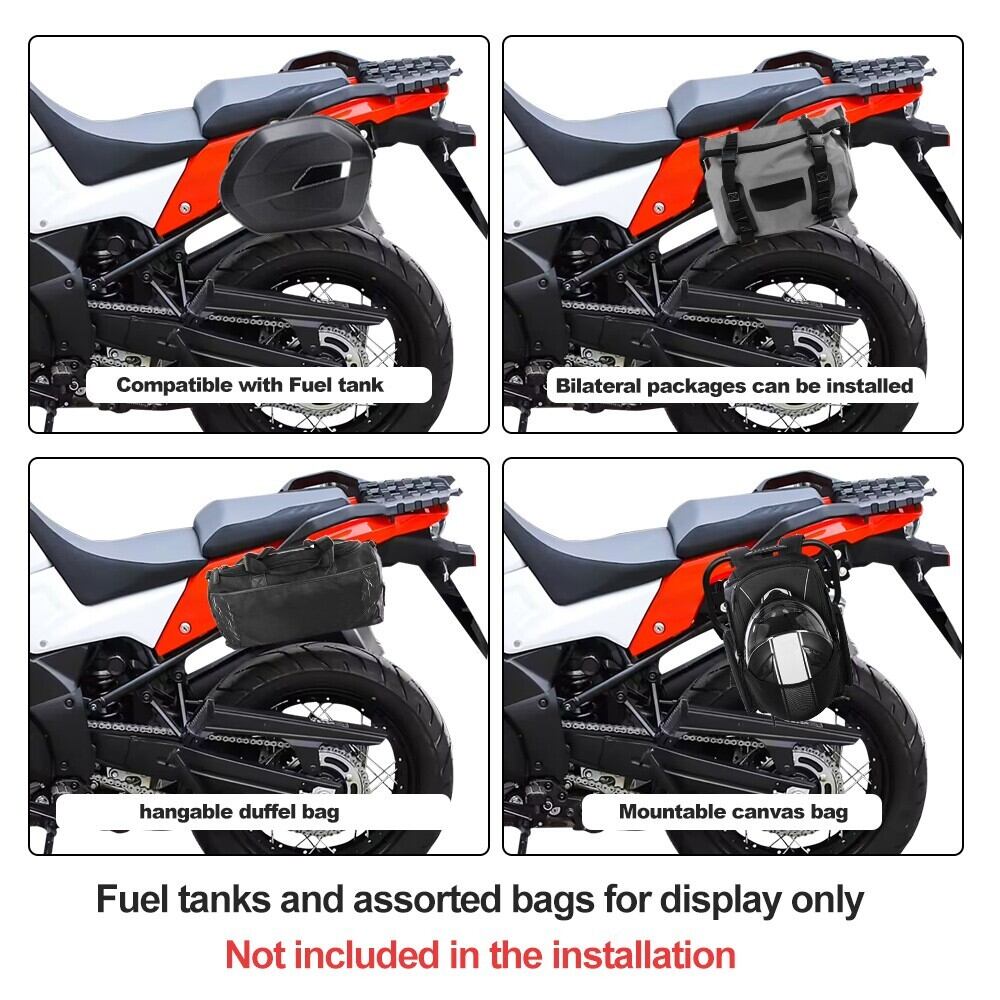 Compatible with Fuel tank

Bilateral packages can be installed

hangable duffel bag

Mountable canvas bag

Fuel tanks and assorted bags for display only

Not included in the installation