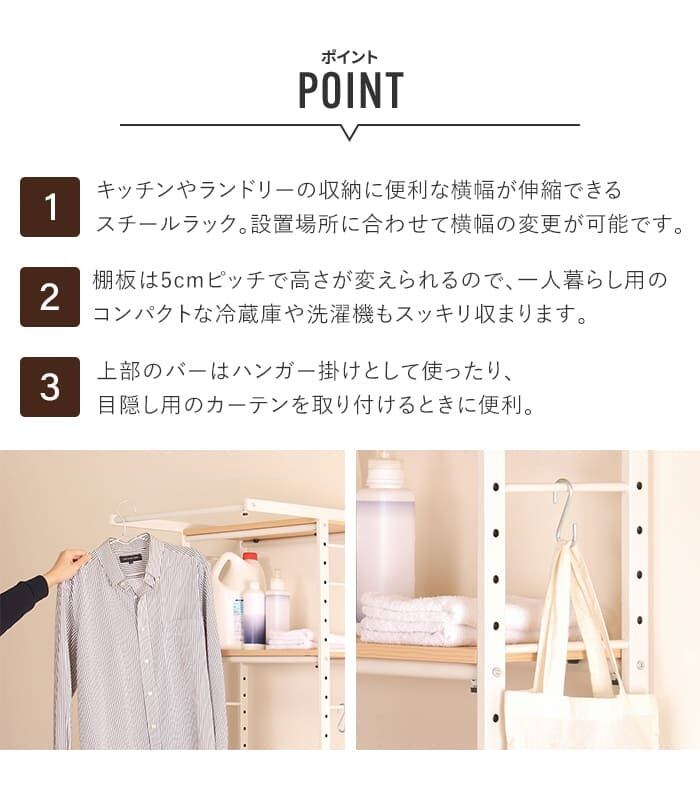 ポイント
POINT

1
キッチンやランドリーの収納に便利な横幅が伸縮できるスチールラック。設置場所に合わせて横幅の変更が可能です。

2
棚板は5cmピッチで高さが変えられるので、一人暮らし用のコンパクトな冷蔵庫や洗濯機もスッキリ収まります。

3
上部のバーはハンガー掛けとして使ったり、目隠し用のカーテンを取り付けるときに便利。