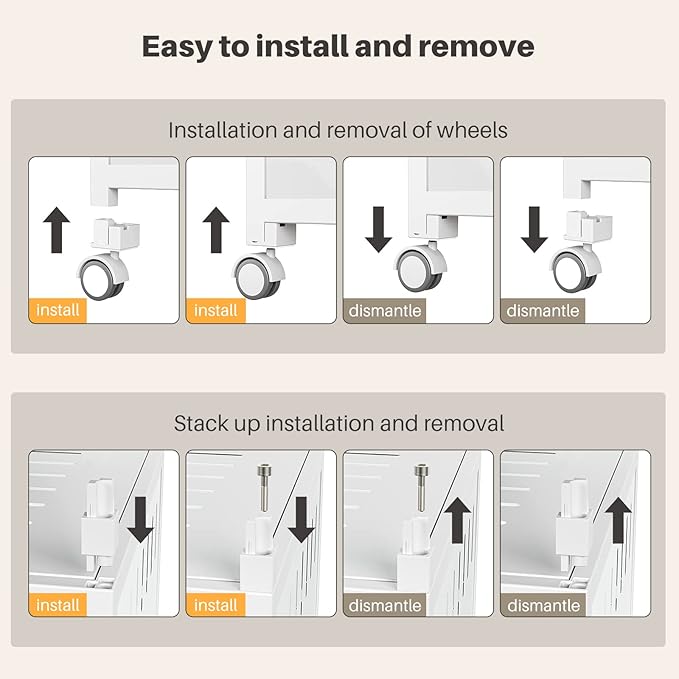 Easy to install and remove

Installation and removal of wheels

install

install

dismantle

dismantle

Stack up installation and removal

install

install

dismantle

dismantle