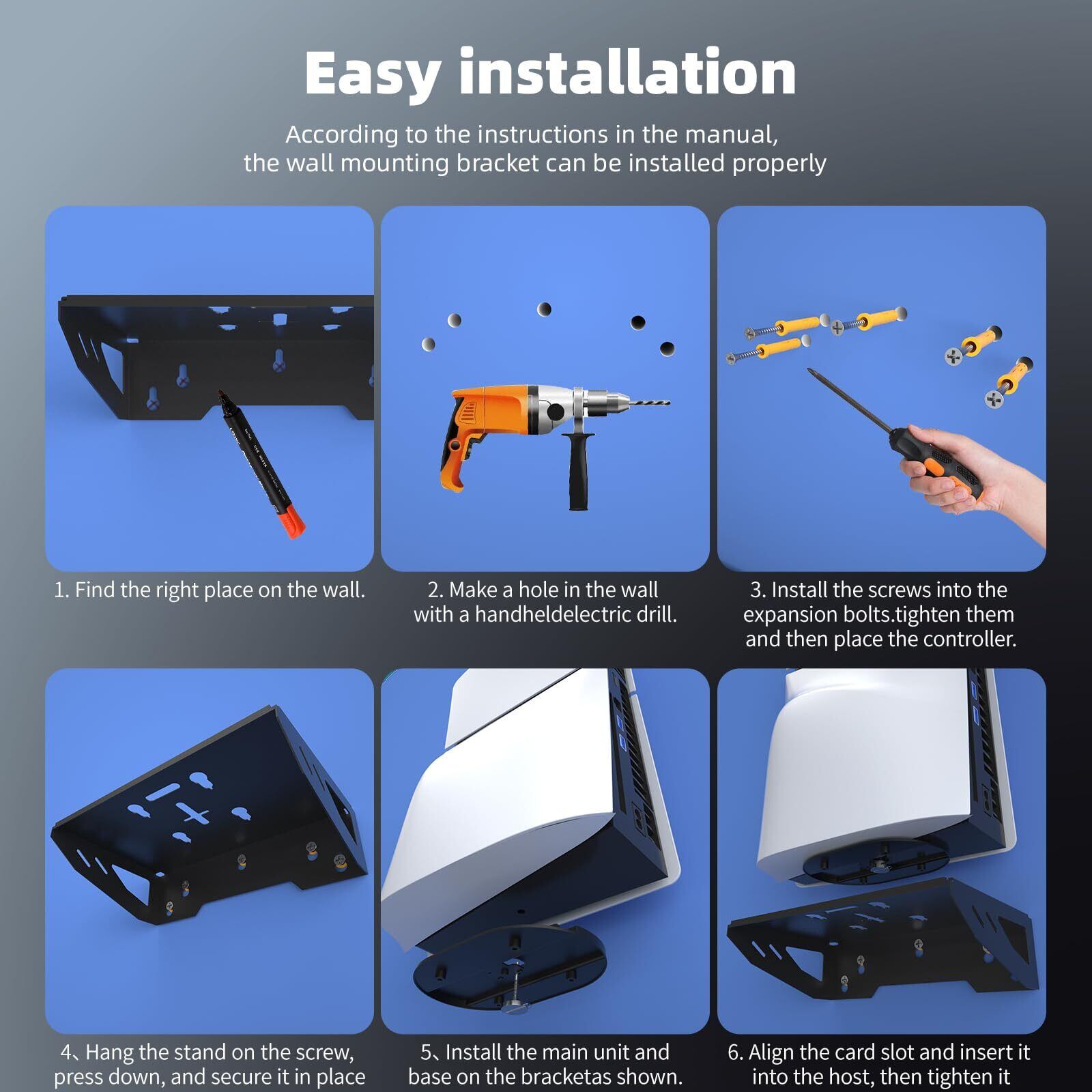 Easy installation

According to the instructions in the manual, the wall mounting bracket can be installed properly

1. Find the right place on the wall.

2. Make a hole in the wall with a handheldelectric drill.

3. Install the screws into the expansion bolts.tighten them and then place the controller.

4、Hang the stand on the screw, press down, and secure it in place

5、Install the main unit and base on the bracketas shown.

6. Align the card slot and insert it into the host, then tighten it