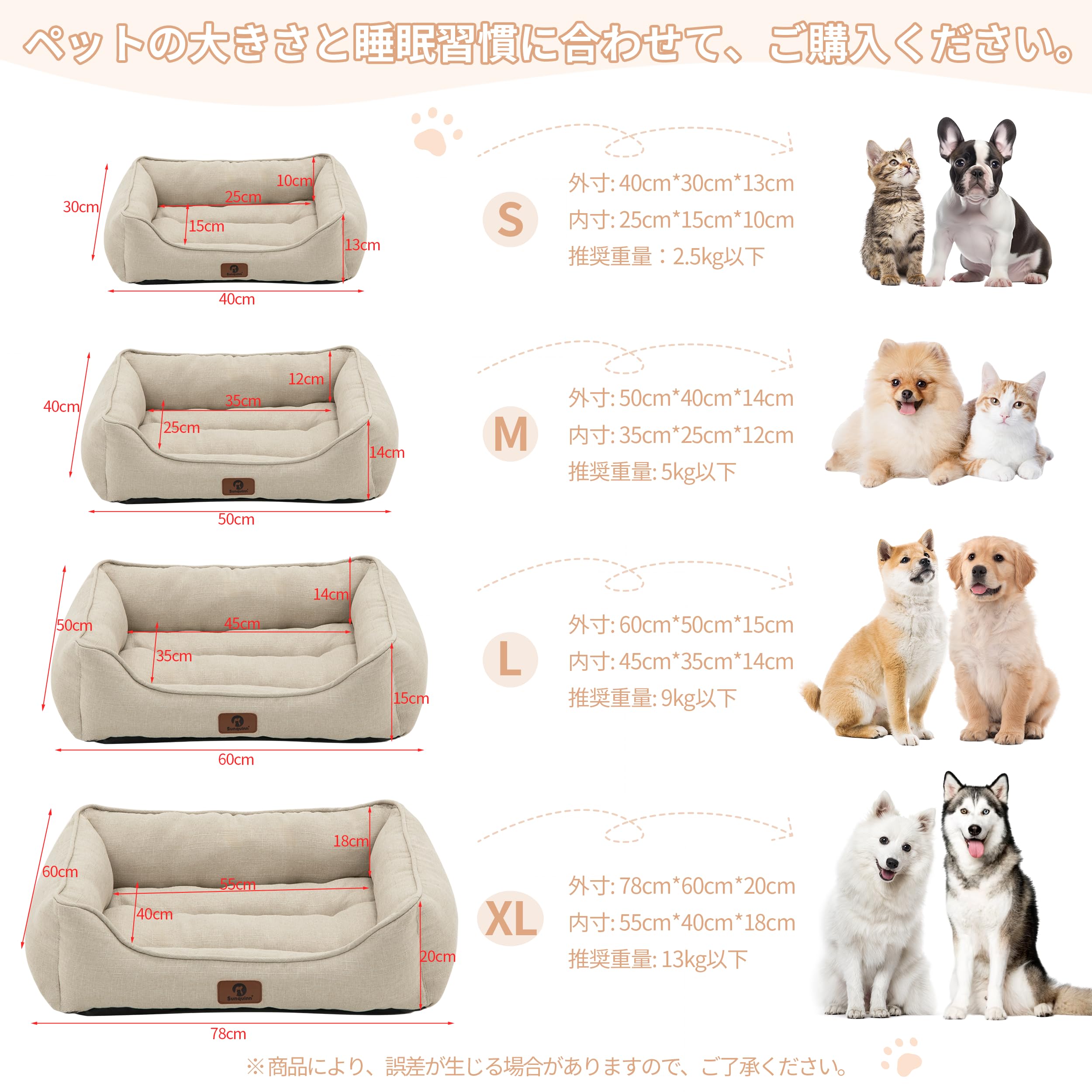 ペットの大きさと睡眠習慣に合わせて、ご購入ください。

30cm
10cm
25cm
15cm
13cm
Sunquinn
40cm

S
外寸: 40cm*30cm*13cm
内寸: 25cm*15cm*10cm
推奨重量：2.5kg以下

40cm
12cm
35cm
25cm
14cm
Sunquinn
50cm

M
外寸: 50cm*40cm*14cm
内寸: 35cm*25cm*12cm
推奨重量: 5kg以下

50cm
14cm
45cm
35cm
15cm
Sunquinn
60cm

L
外寸: 60cm*50cm*15cm
内寸: 45cm*35cm*14cm
推奨重量: 9kg以下

60cm
18cm
55cm
40cm
20cm
Sunquinn
78cm

XL
外寸: 78cm*60cm*20cm
内寸: 55cm*40cm*18cm
推奨重量: 13kg以下

※商品により、誤差が生じる場合がありますので、ご了承ください。