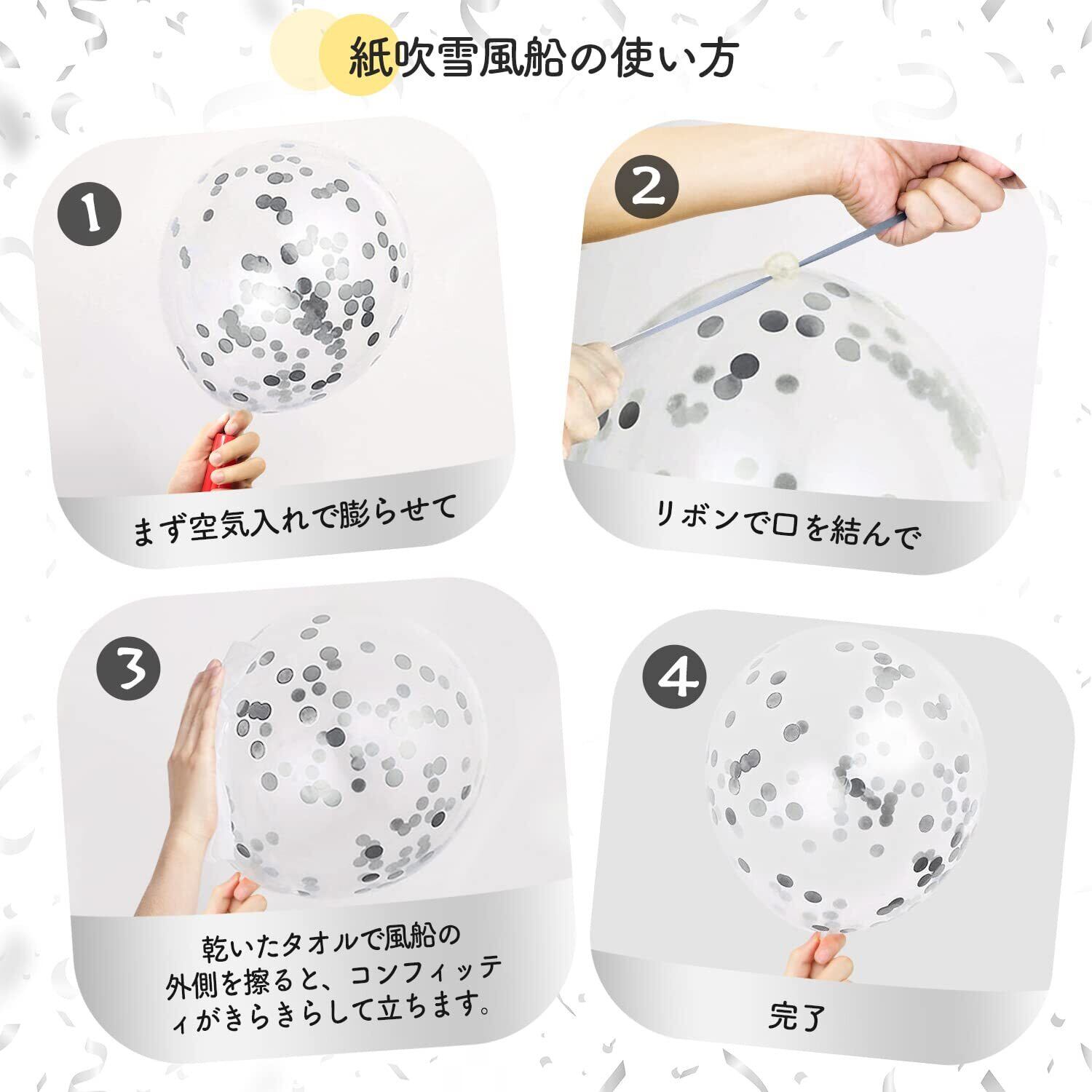 紙吹雪風船の使い方

1

まず空気入れで膨らせて

2

リボンで口を結んで

3

乾いたタオルで風船の外側を擦ると、コンフィッティがきらきらして立ちます。

4

完了