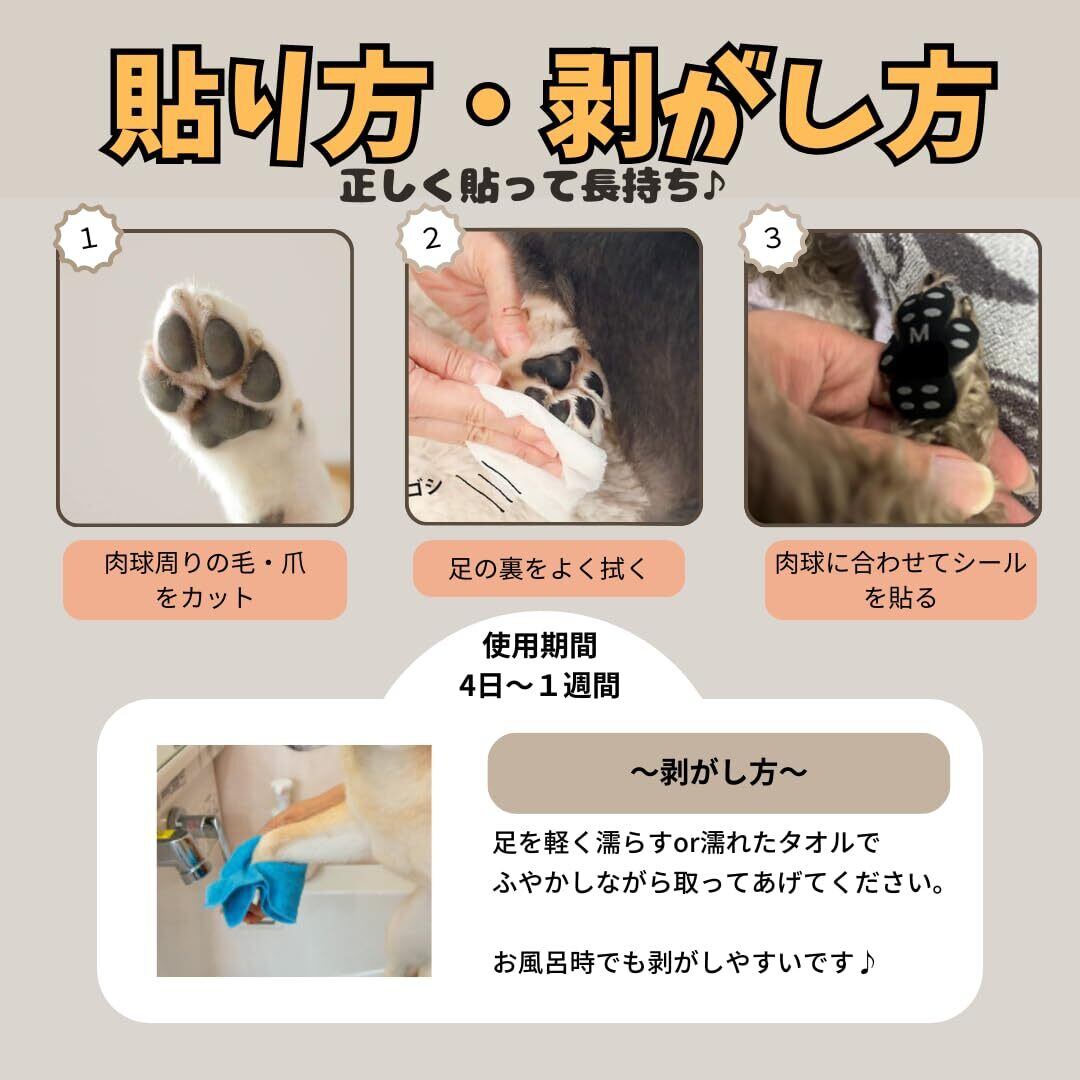 貼り方・剥がし方

正しく貼って長持ち♪

1

肉球周りの毛・爪をカット

2

ゴシ

足の裏をよく拭く

3

M

肉球に合わせてシールを貼る

使用期間
4日〜１週間

〜剥がし方〜

足を軽く濡らすor濡れたタオルでふやかしながら取ってあげてください。

お風呂時でも剥がしやすいです♪