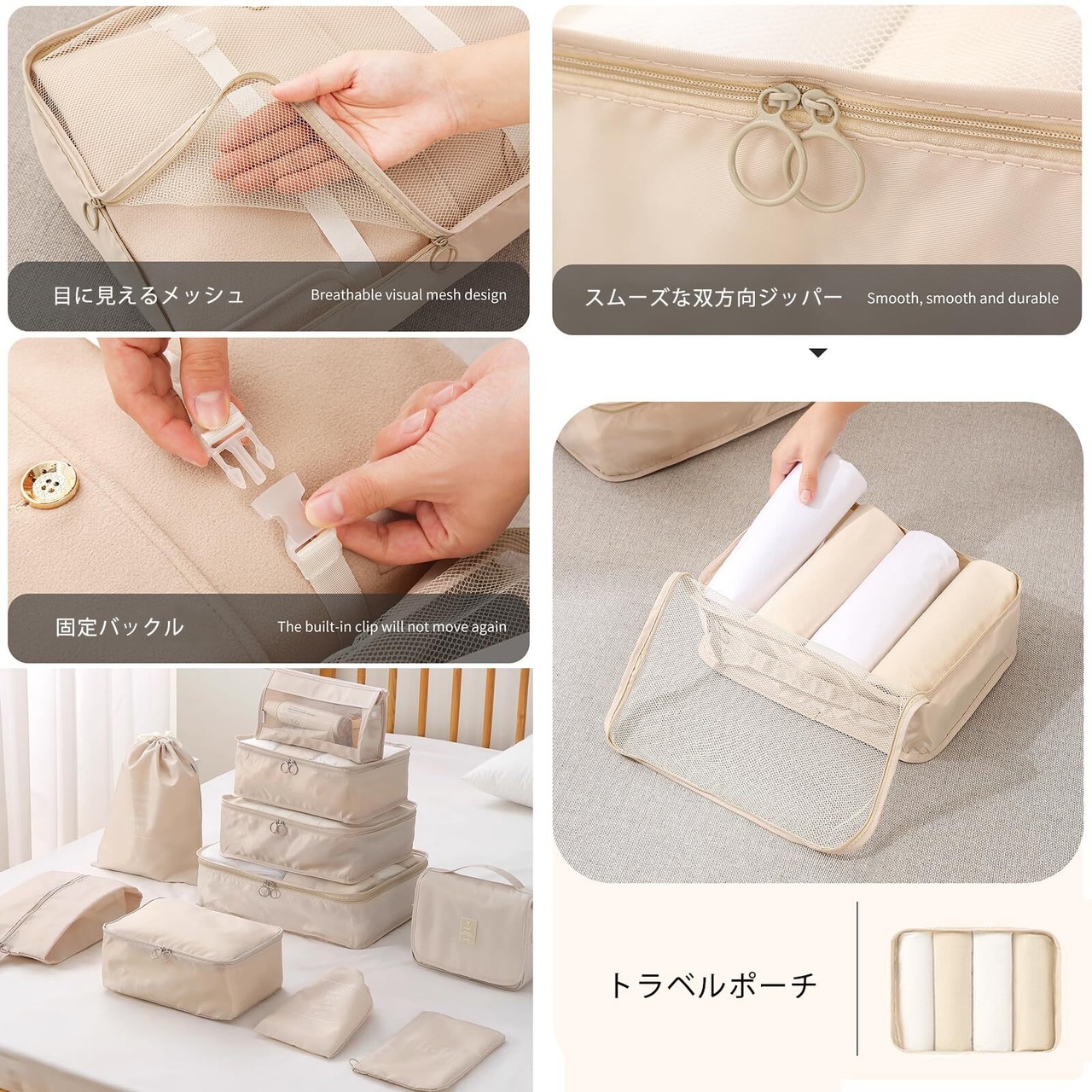 目に見えるメッシュ Breathable visual mesh design

スムーズな双方向ジッパー Smooth, smooth and durable

固定バックル The built-in clip will not move again

トラベルポーチ