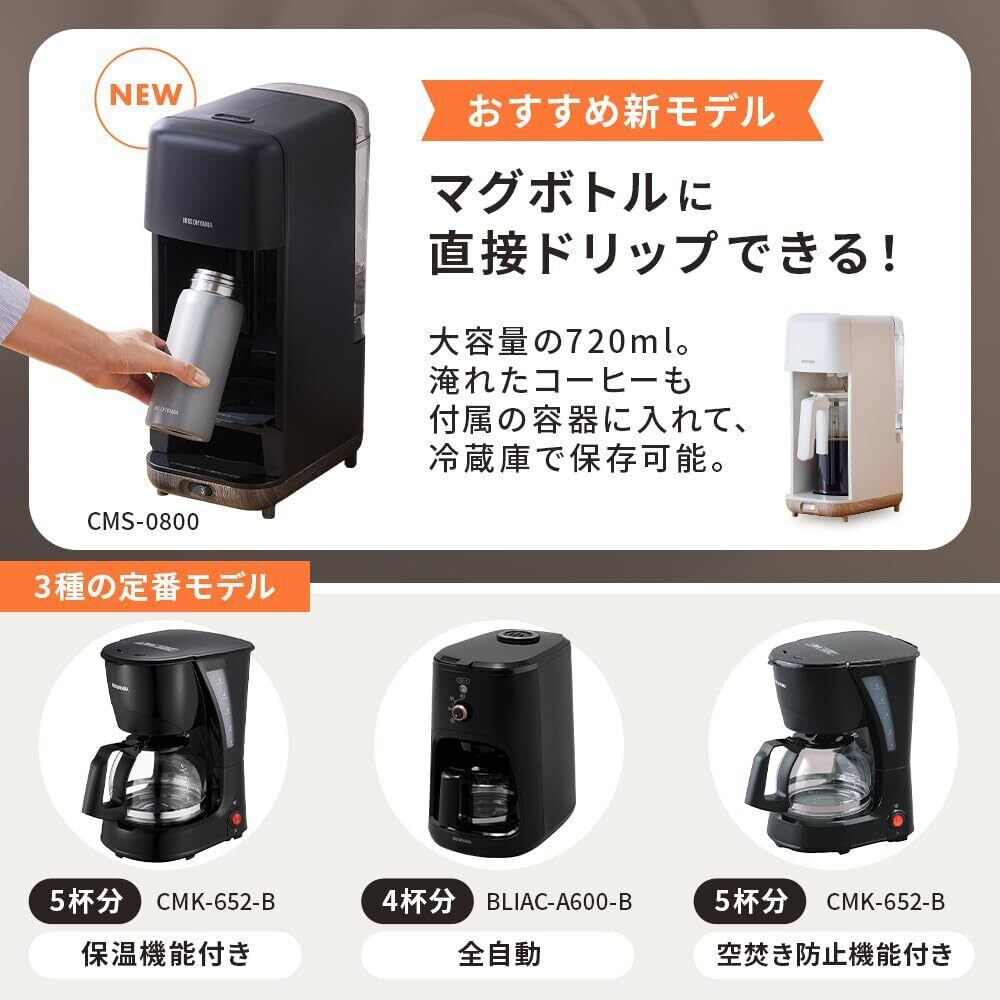 NEW

おすすめ新モデル

マグボトルに
直接ドリップできる！

大容量の720ml。
淹れたコーヒーも
付属の容器に入れて、
冷蔵庫で保存可能。

IRIS OHYAMA

CMS-0800

3種の定番モデル

5杯分 CMK-652-B
保温機能付き

4杯分 BLIAC-A600-B
全自動

5杯分 CMK-652-B
空焚き防止機能付き