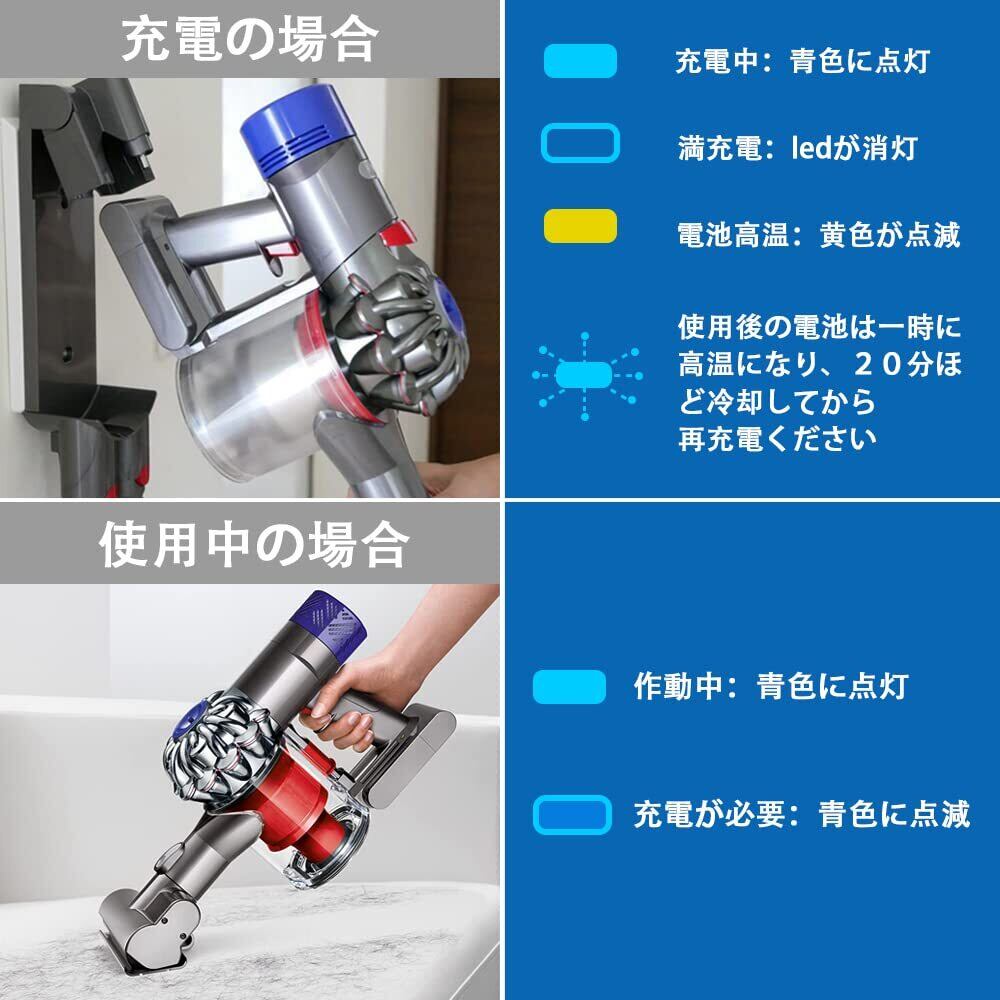 充電の場合

充電中：青色に点灯

満充電：ledが消灯

電池高温：黄色が点滅

使用後の電池は一時に高温になり、２０分ほど冷却してから再充電ください

使用中の場合

作動中：青色に点灯

充電が必要：青色に点滅