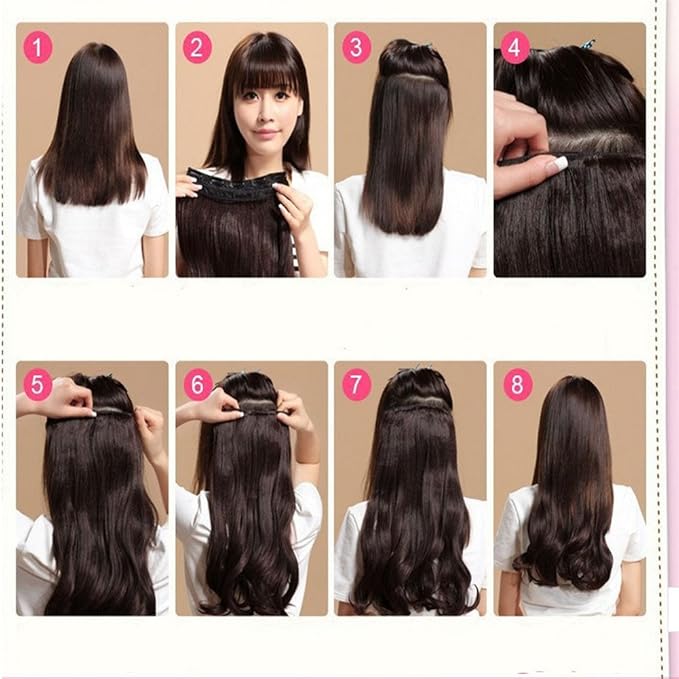 1
2
3
4
5
6
7
8