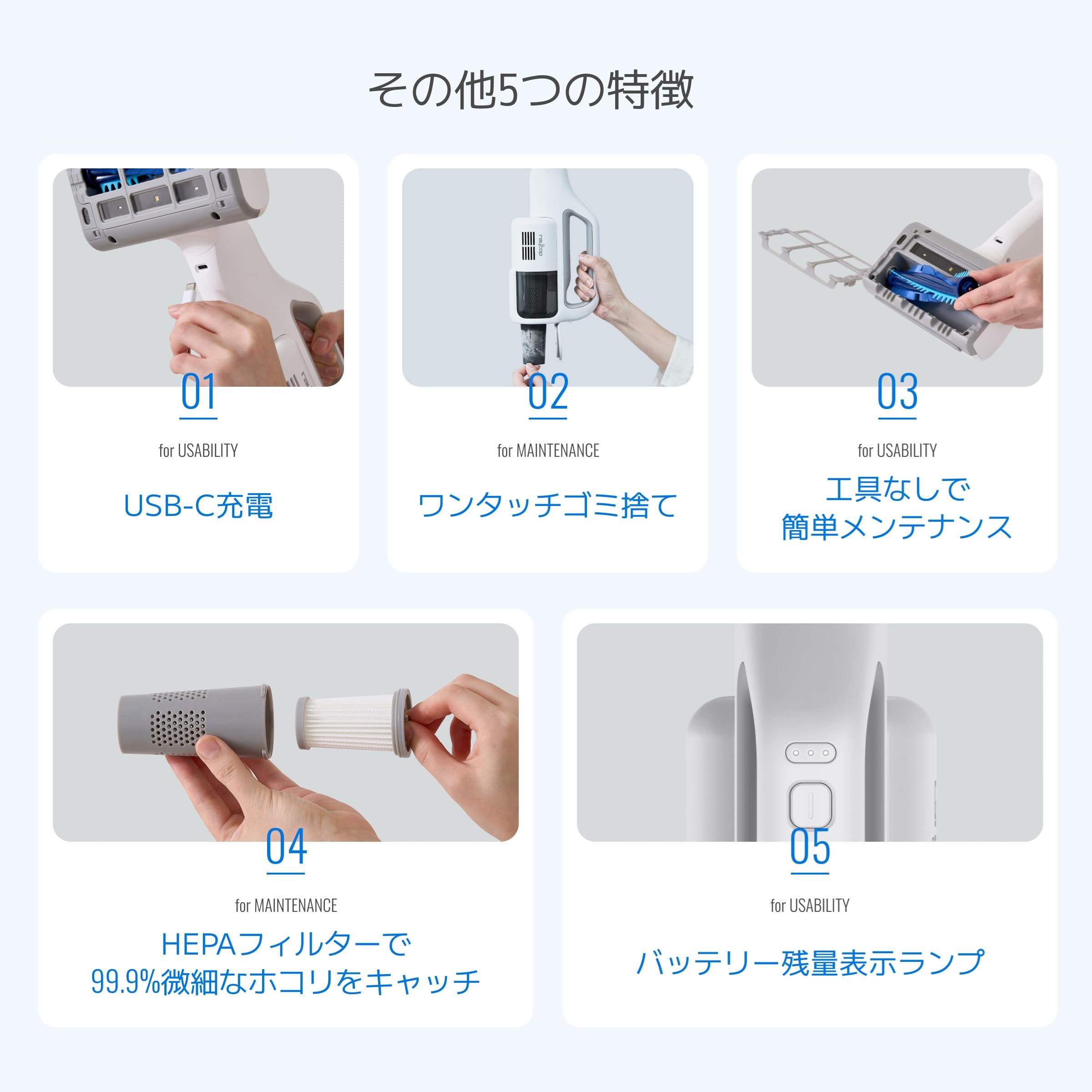 その他5つの特徴

01

for USABILITY

USB-C充電

02

for MAINTENANCE

ワンタッチゴミ捨て

03

for USABILITY

工具なしで
簡単メンテナンス

04

for MAINTENANCE

HEPAフィルターで
99.9%微細なホコリをキャッチ

05

for USABILITY

バッテリー残量表示ランプ