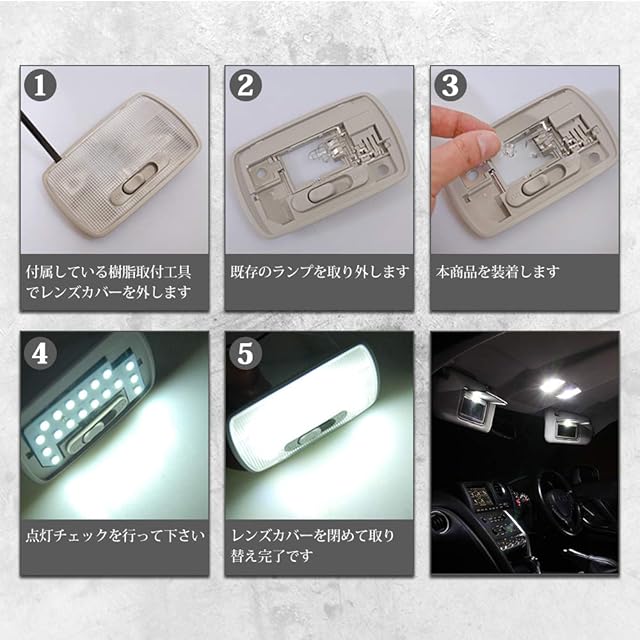 1

付属している樹脂取付工具でレンズカバーを外します

2

既存のランプを取り外します

3

本商品を装着します

4

点灯チェックを行って下さい

5

レンズカバーを閉めて取り替え完了です