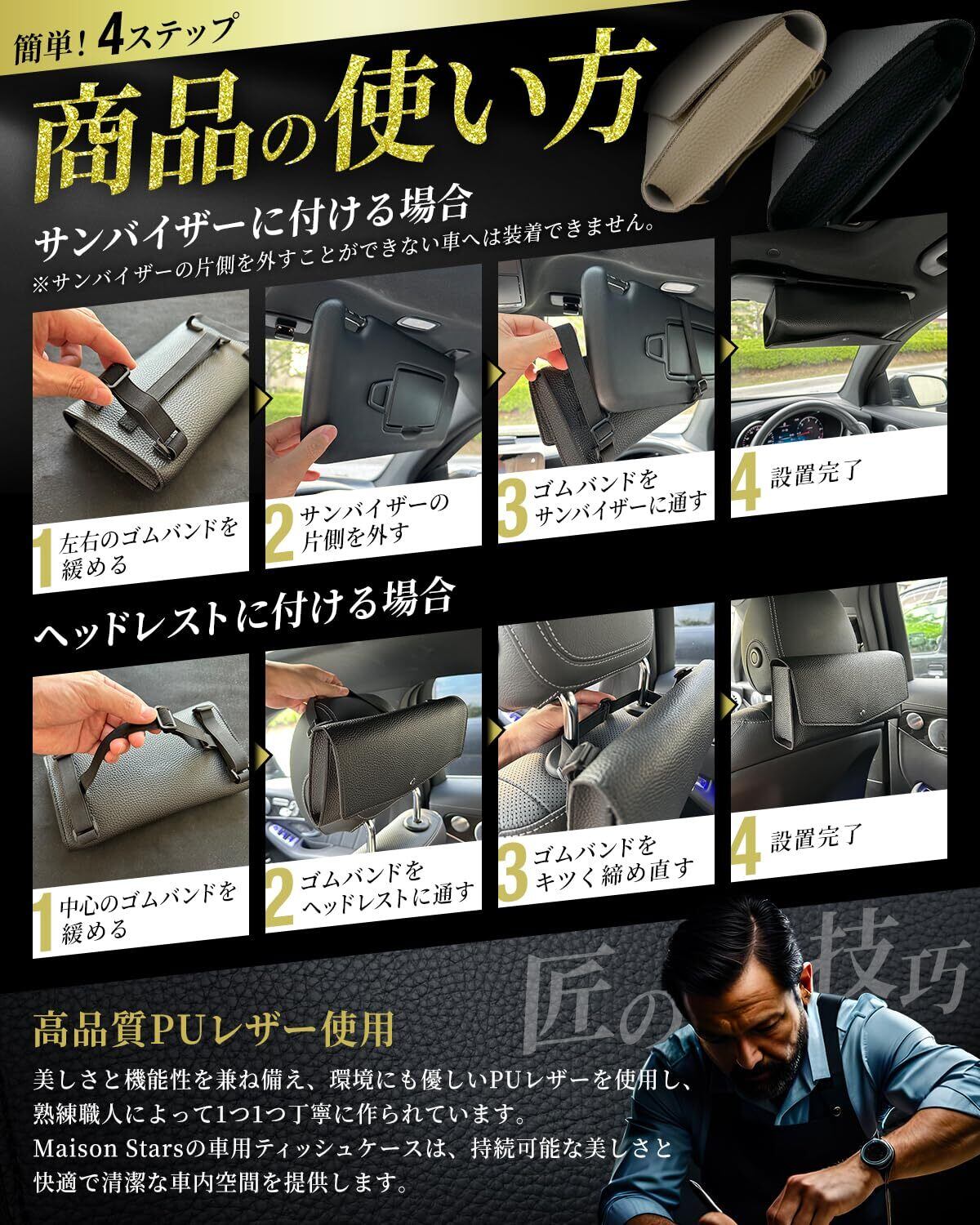 簡単！4ステップ

商品の使い方

サンバイザーに付ける場合
※サンバイザーの片側を外すことができない車へは装着できません。

1 左右のゴムバンドを緩める

2 サンバイザーの片側を外す

3 ゴムバンドをサンバイザーに通す

4 設置完了

ヘッドレストに付ける場合

1 中心のゴムバンドを緩める

2 ゴムバンドをヘッドレストに通す

3 ゴムバンドをキツく締め直す

4 設置完了

匠の技巧

高品質PUレザー使用

美しさと機能性を兼ね備え、環境にも優しいPUレザーを使用し、熟練職人によって1つ1つ丁寧に作られています。
Maison Starsの車用ティッシュケースは、持続可能な美しさと快適で清潔な車内空間を提供します。