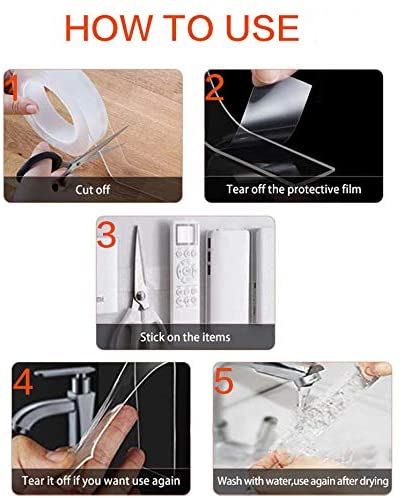 HOW TO USE

1
Cut off

2
Tear off the protective film

3
Stick on the items

4
Tear it off if you want use again

5
Wash with water,use again after drying