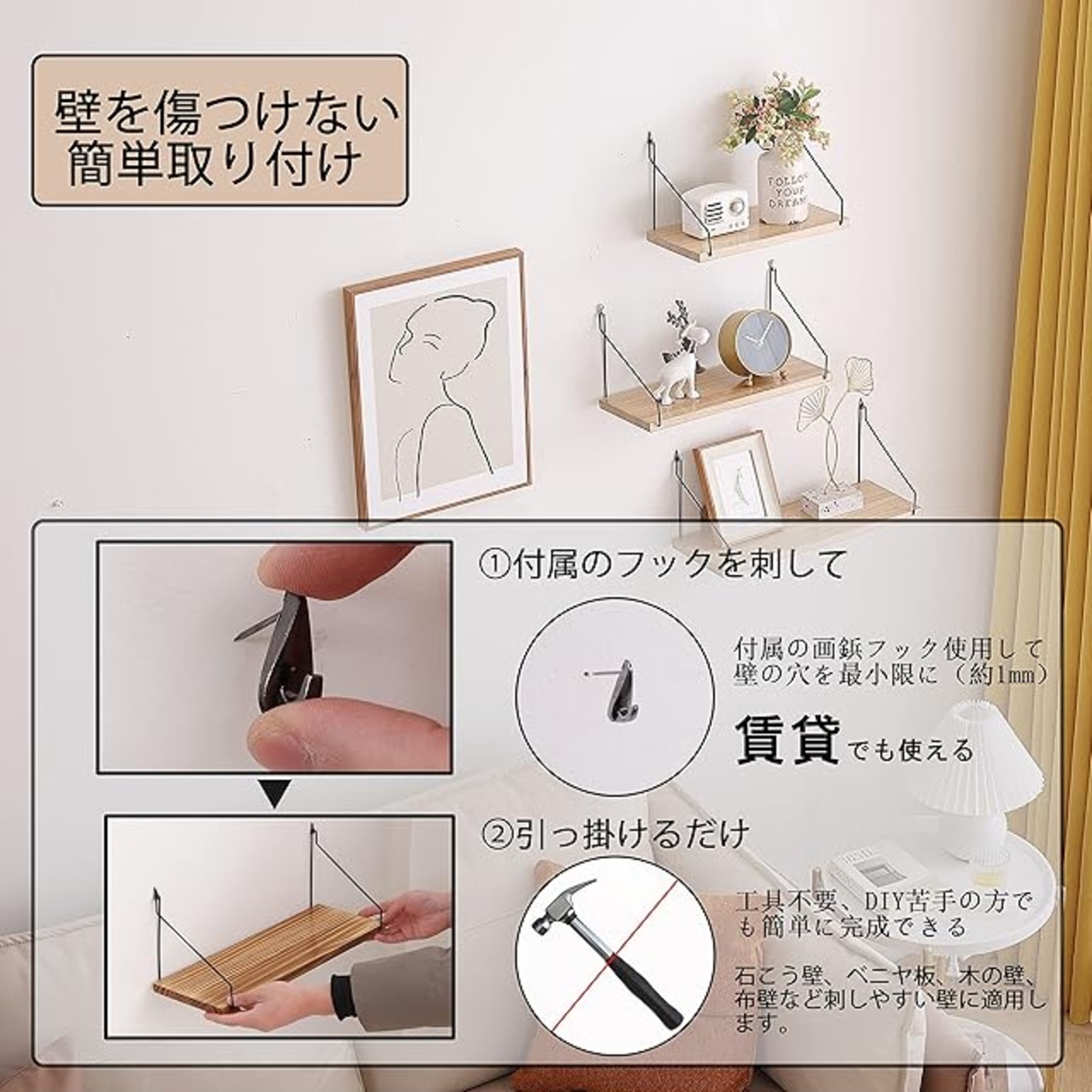 壁を傷つけない
簡単取り付け

FOLLOW YOUR DREAM

①付属のフックを刺して

付属の画鋲フック使用して壁の穴を最小限に（約1mm）

賃貸でも使える

②引っ掛けるだけ

工具不要、DIY苦手の方でも簡単に完成できる

石こう壁、ベニヤ板、木の壁、布壁など刺しやすい壁に適用します。