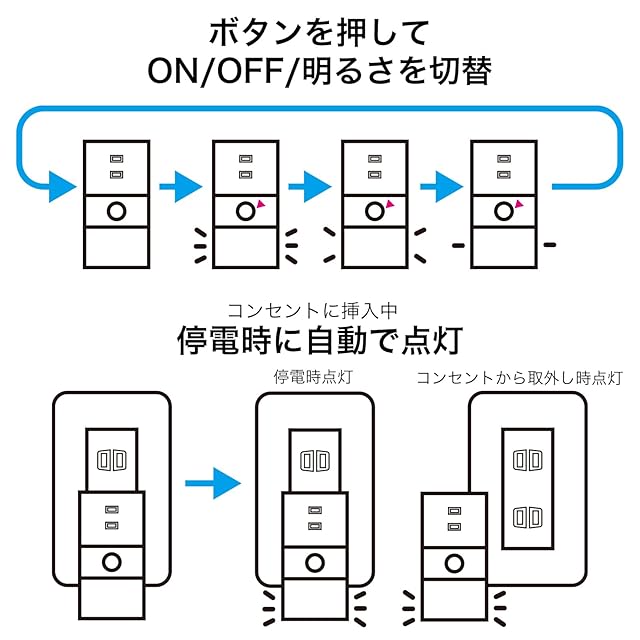 ボタンを押して
ON/OFF/明るさを切替

コンセントに挿入中
停電時に自動で点灯

停電時点灯

コンセントから取外し時点灯