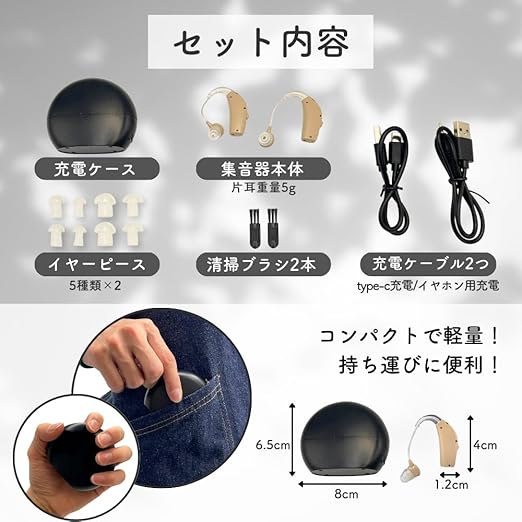 セット内容

充電ケース

集音器本体
片耳重量5g

イヤーピース
5種類×2

清掃ブラシ2本

充電ケーブル2つ
type-c充電/イヤホン用充電

コンパクトで軽量！
持ち運びに便利！

6.5cm
8cm
4cm
1.2cm