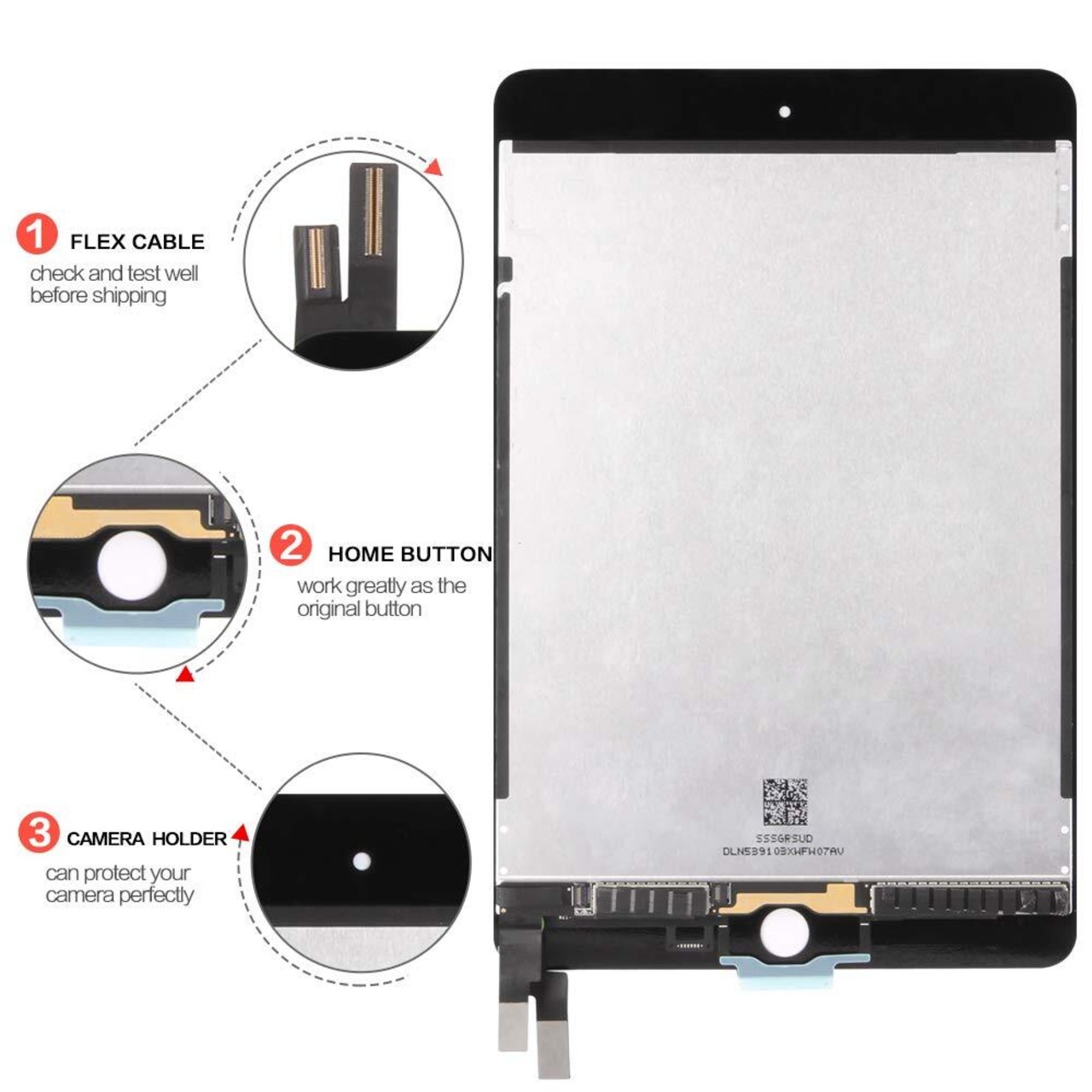 1 FLEX CABLE
check and test well before shipping

2 HOME BUTTON
work greatly as the original button

3 CAMERA HOLDER
can protect your camera perfectly

SSSGRSUD
DLN53910BXWFW07AV