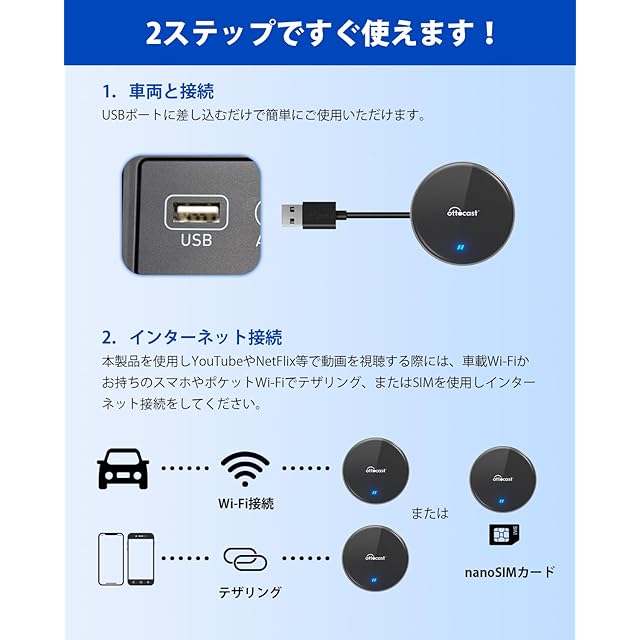 2ステップですぐ使えます！

1. 車両と接続

USBポートに差し込むだけで簡単にご使用いただけます。

USB

ottocast

2. インターネット接続

本製品を使用しYouTubeやNetFlix等で動画を視聴する際には、車載Wi-Fiかお持ちのスマホやポケットWi-Fiでテザリング、またはSIMを使用しインターネット接続をしてください。

Wi-Fi接続

ottocast

または

ottocast

テザリング

ottocast

nanoSIMカード