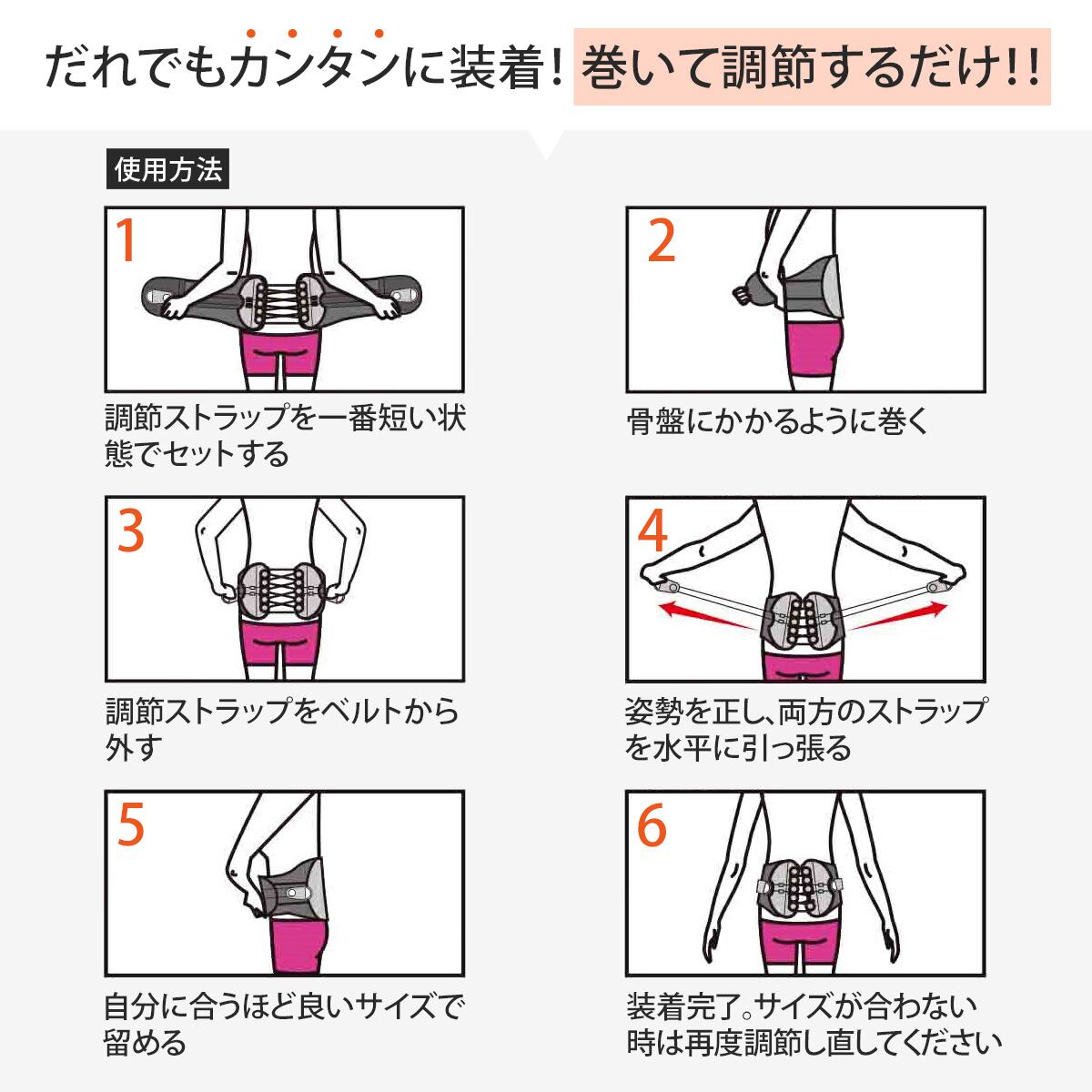 だれでもカンタンに装着！巻いて調節するだけ!!

使用方法

1

調節ストラップを一番短い状態でセットする

2

骨盤にかかるように巻く

3

調節ストラップをベルトから外す

4

姿勢を正し、両方のストラップを水平に引っ張る

5

自分に合うほど良いサイズで留める

6

装着完了。サイズが合わない時は再度調節し直してください