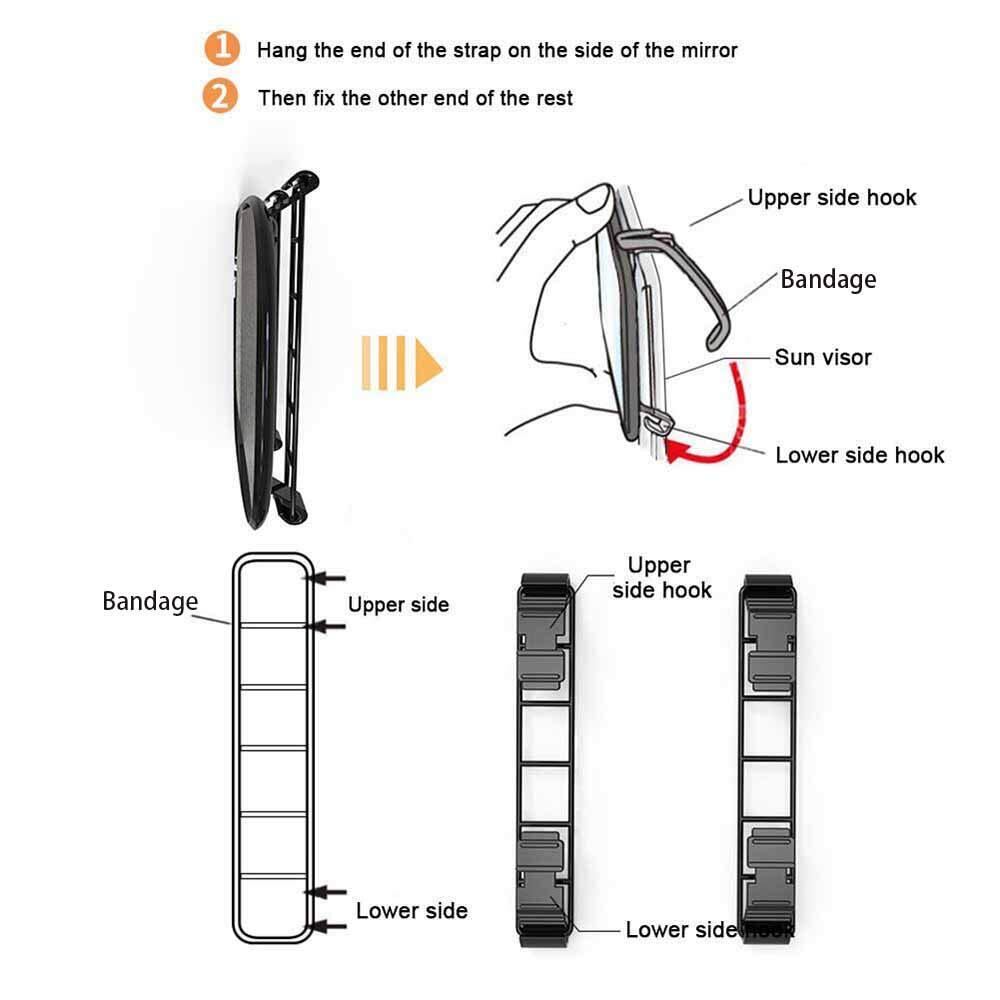 1 Hang the end of the strap on the side of the mirror

2 Then fix the other end of the rest

Upper side hook

Bandage

Sun visor

Lower side hook

Bandage

Upper side

Lower side

Upper side hook

Lower side hook