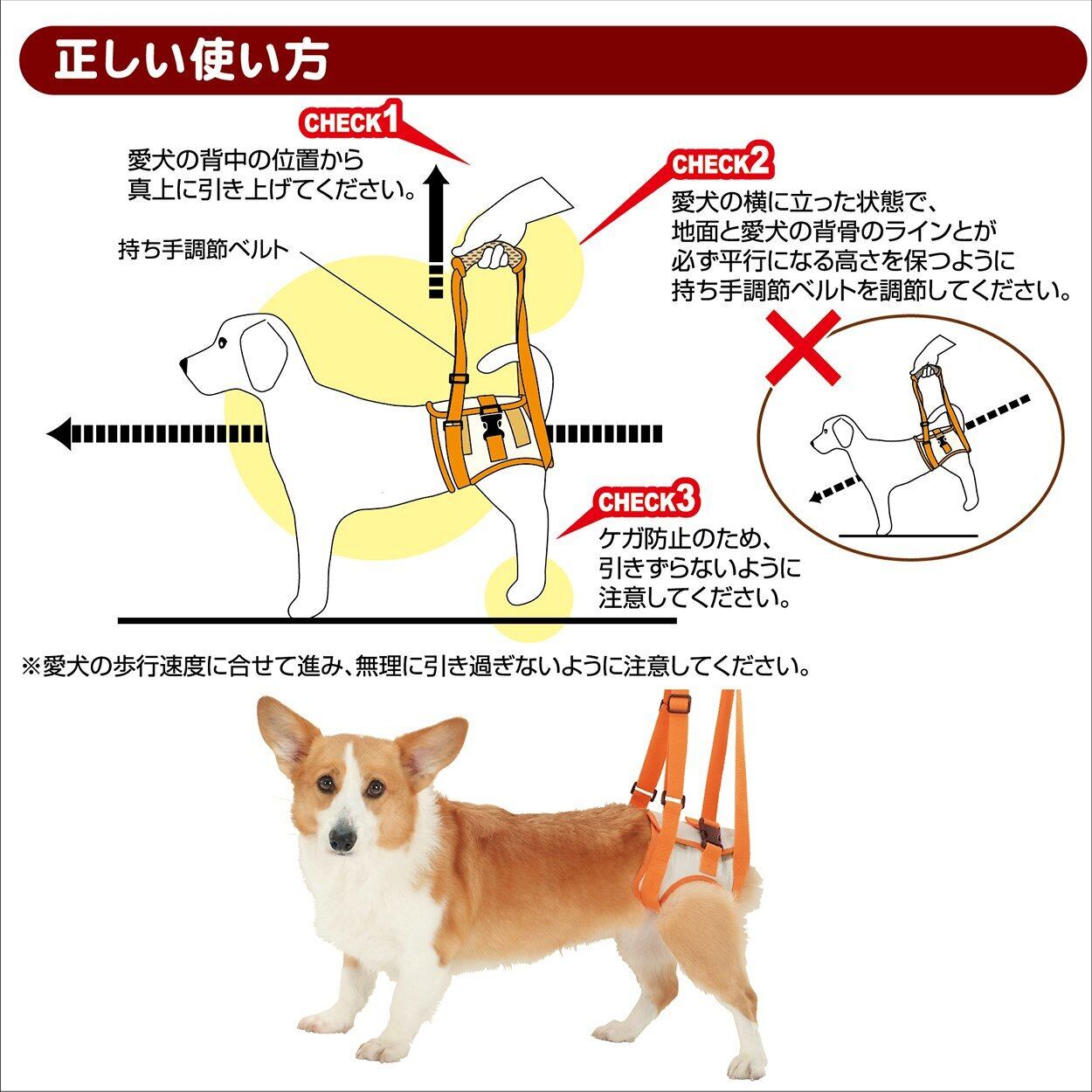 正しい使い方

CHECK1
愛犬の背中の位置から真上に引き上げてください。

持ち手調節ベルト

CHECK2
愛犬の横に立った状態で、地面と愛犬の背骨のラインとが必ず平行になる高さを保つように持ち手調節ベルトを調節してください。

CHECK3
ケガ防止のため、引きずらないように注意してください。

※愛犬の歩行速度に合せて進み、無理に引き過ぎないように注意してください。