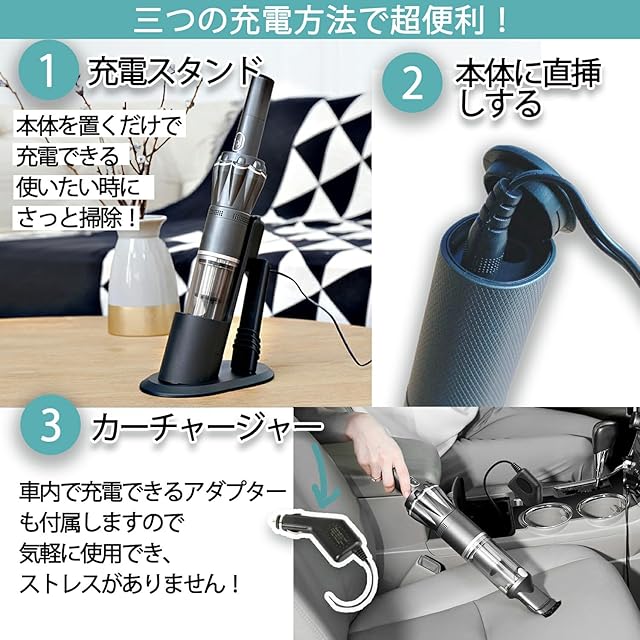 三つの充電方法で超便利！

1 充電スタンド

本体を置くだけで
充電できる
使いたい時に
さっと掃除！

2 本体に直挿しする

3 カーチャージャー

車内で充電できるアダプターも付属しますので
気軽に使用でき、
ストレスがありません！