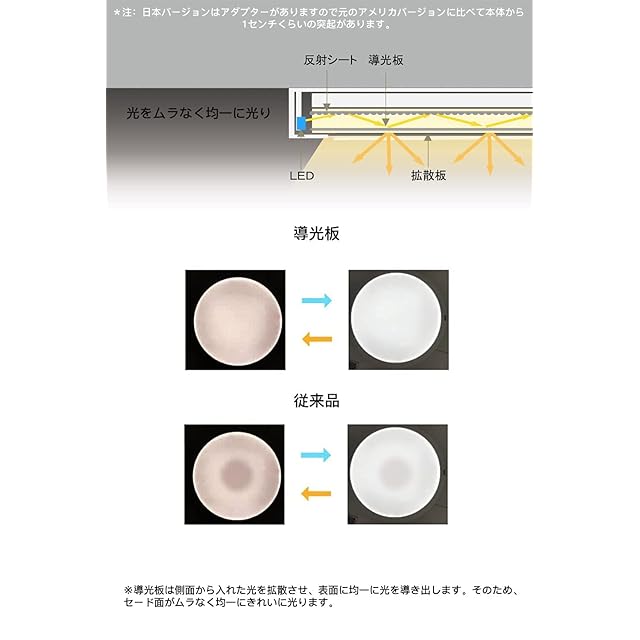 ＊注：日本バージョンはアダプターがありますので元のアメリカバージョンに比べて本体から1センチくらいの突起があります。

反射シート　導光板

光をムラなく均一に光り

LED

拡散板

導光板

従来品

※導光板は側面から入れた光を拡散させ、表面に均一に光を導き出します。そのため、セード面がムラなく均一にきれいに光ります。